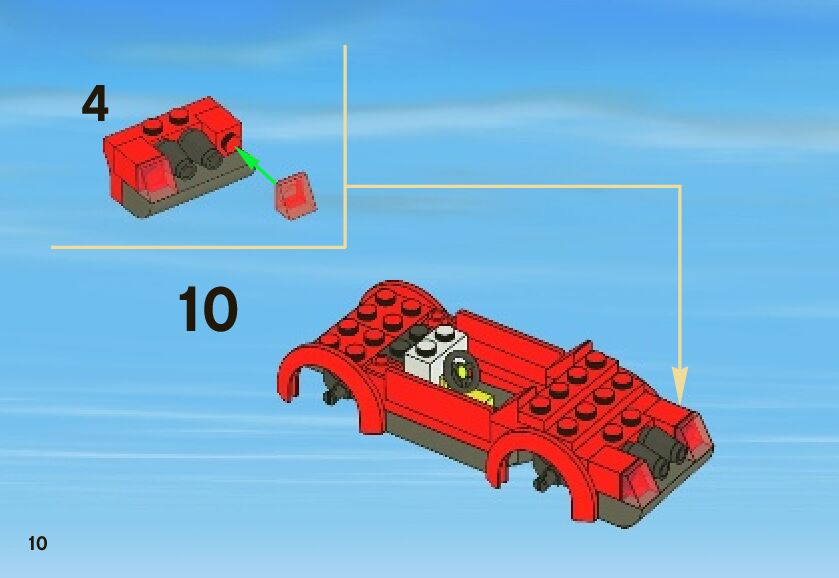 4

10

10