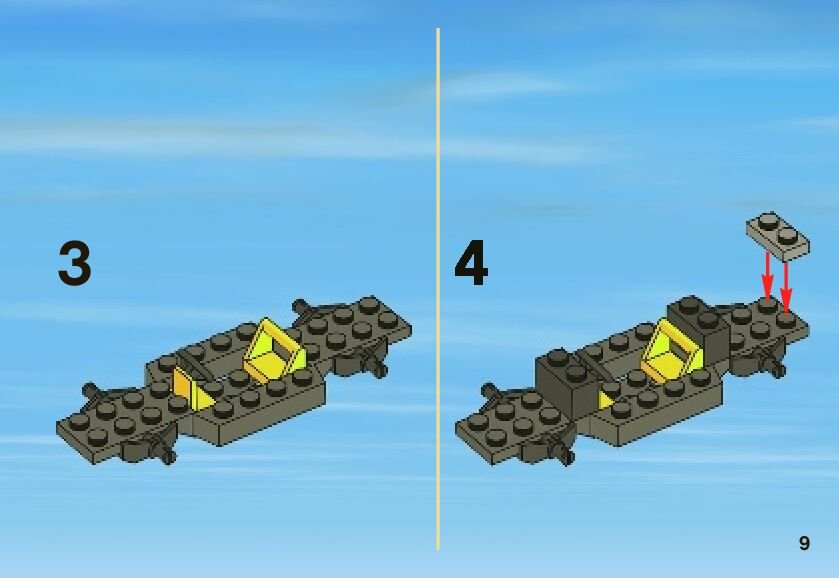 3

4

9