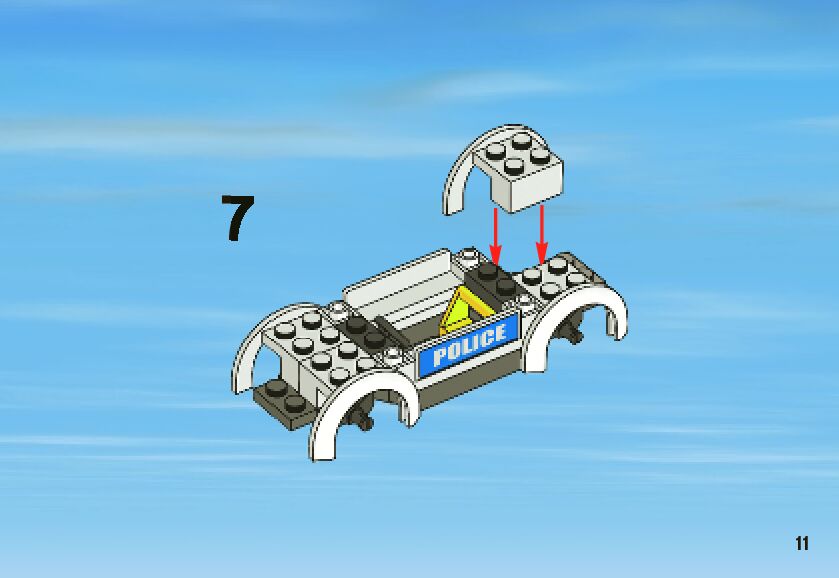 7

POLICE

11