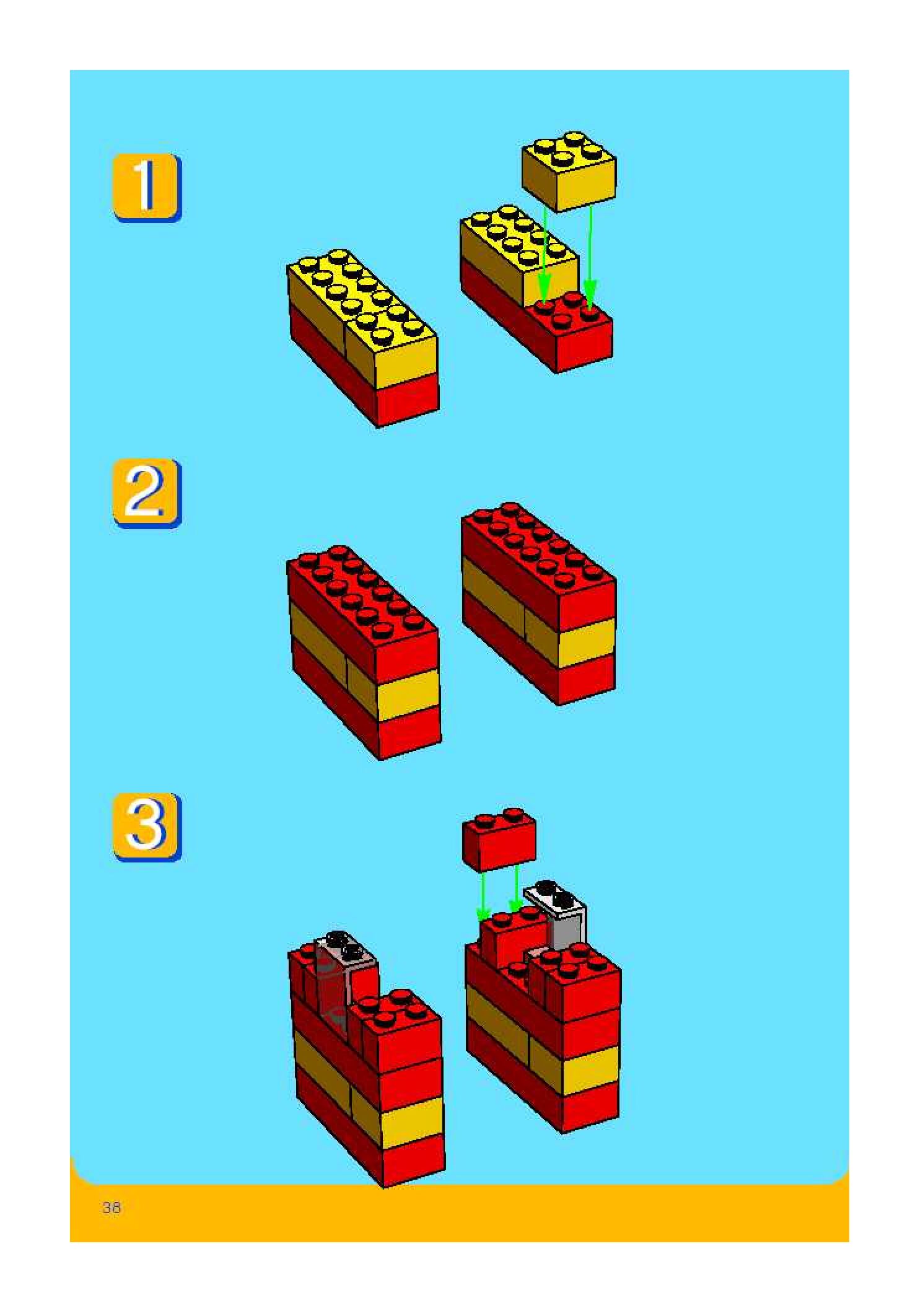 1

2

3

38