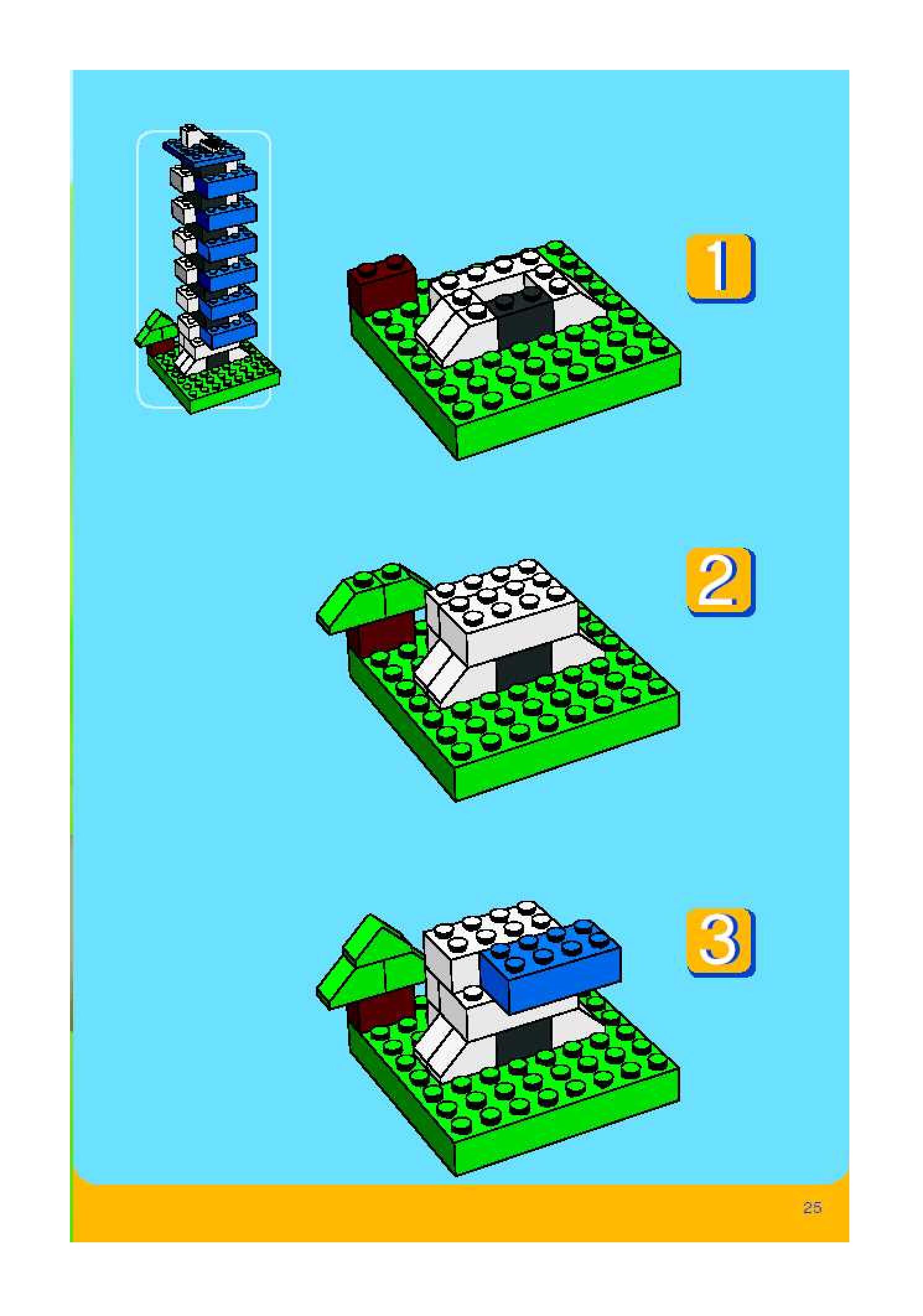 1

2

3

25