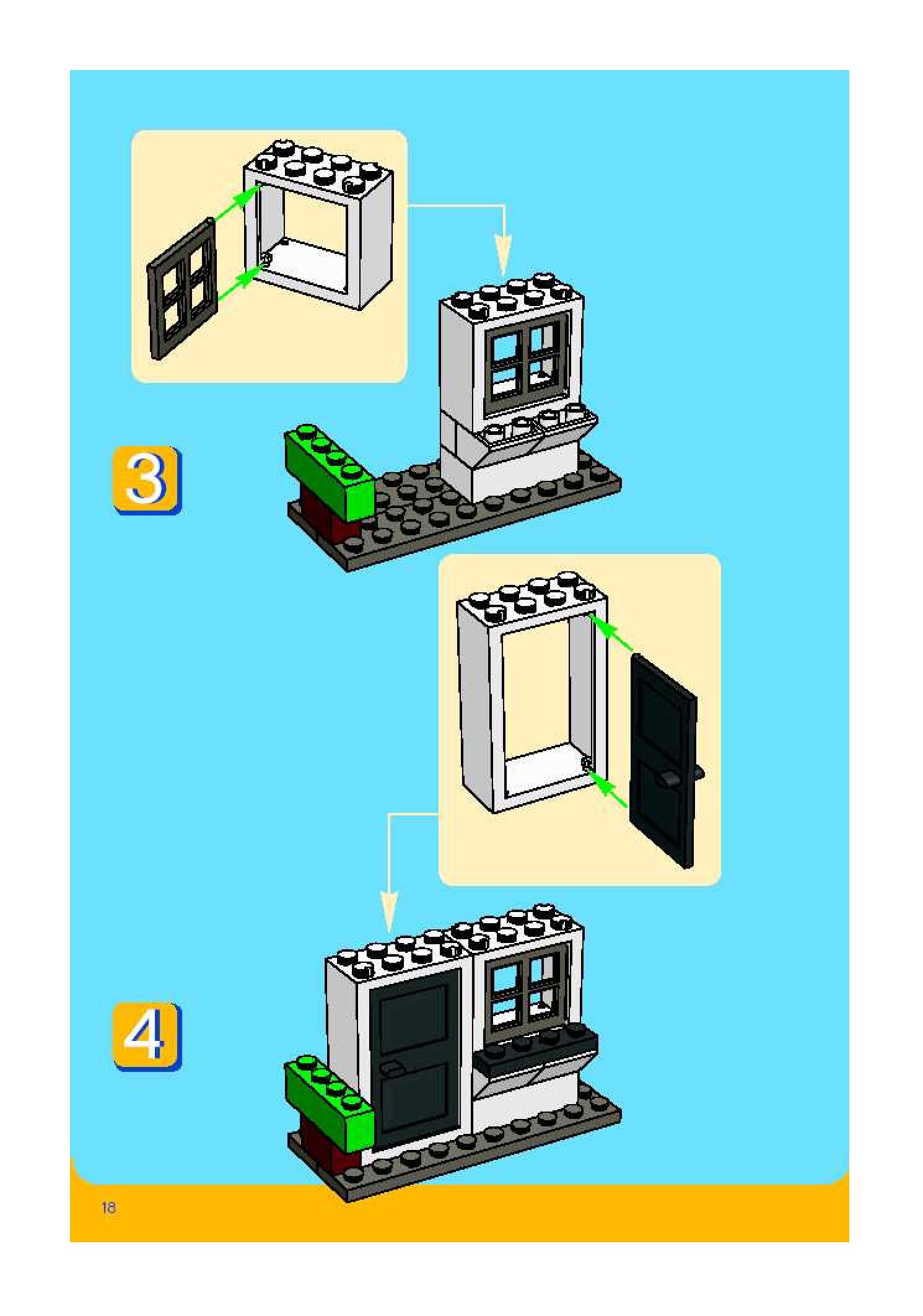 3

4

18