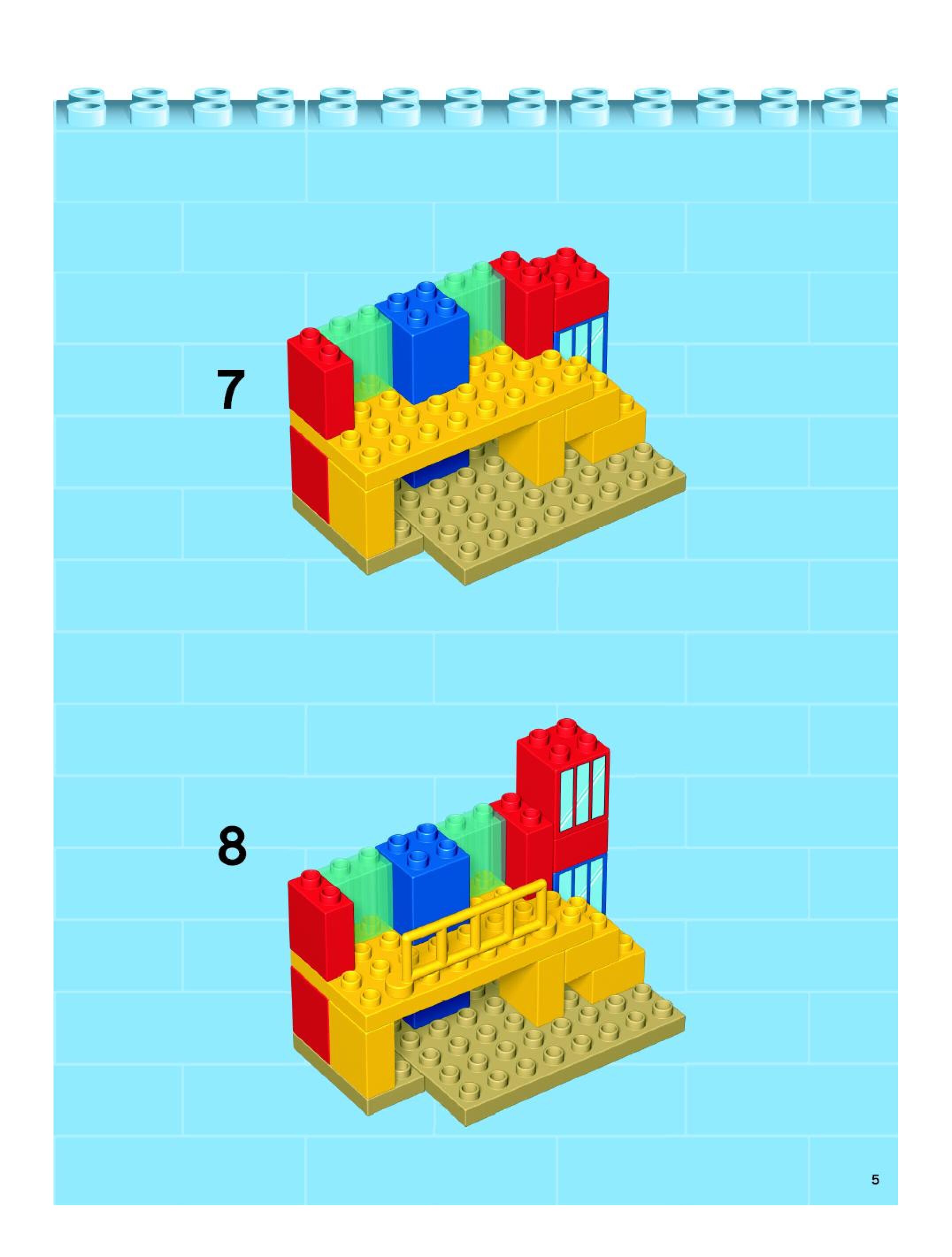 7

8

5