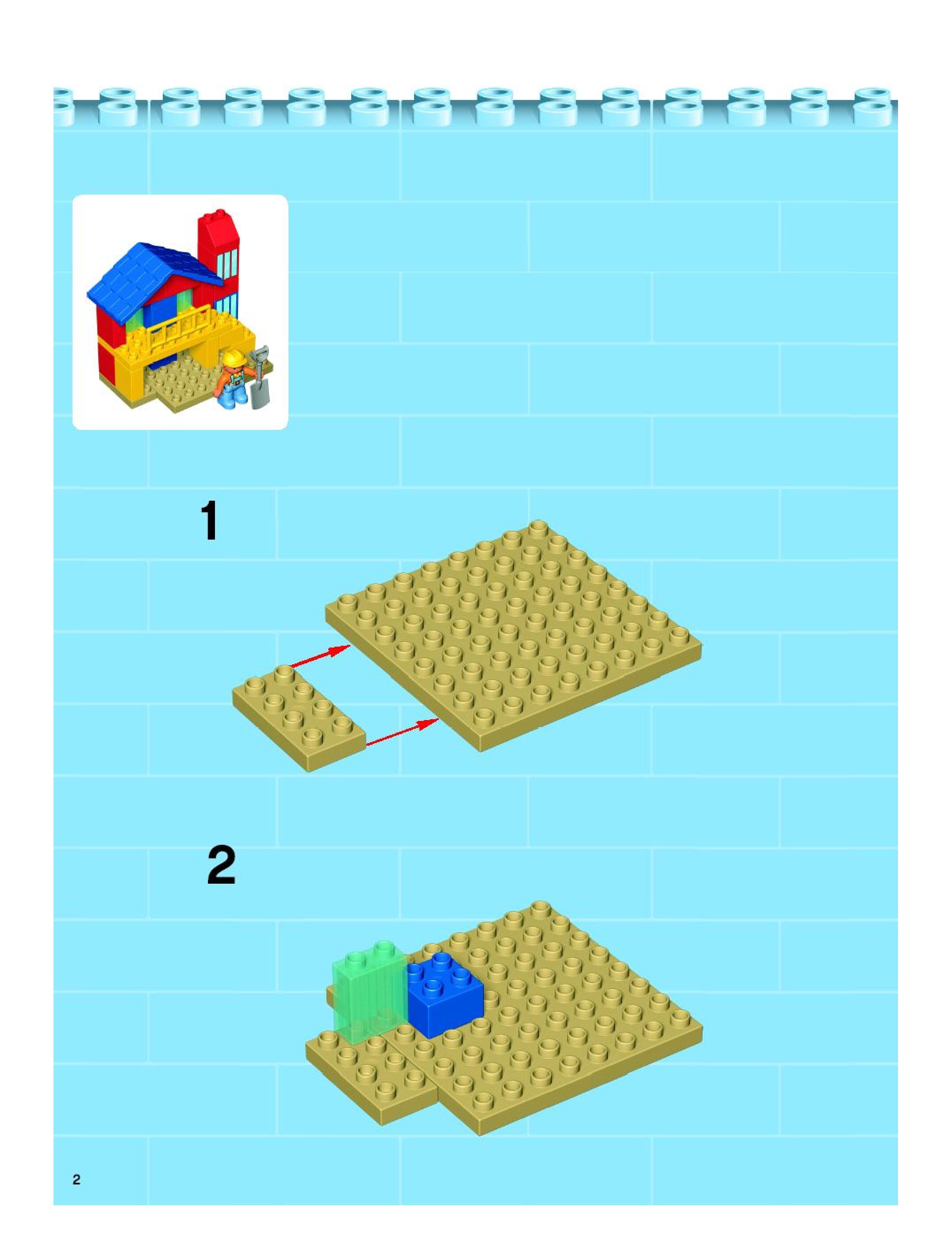 1

2

2