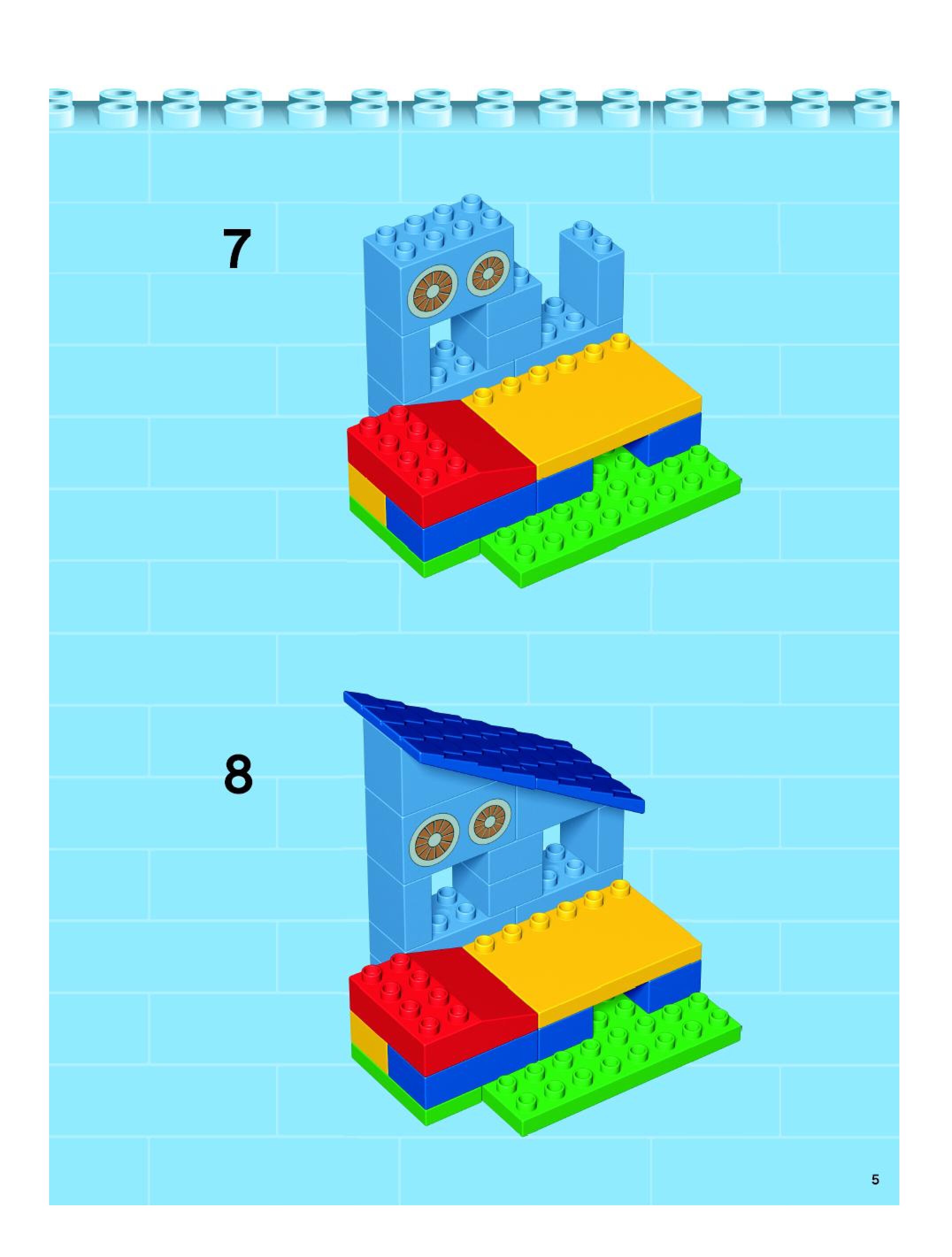 7

8

5