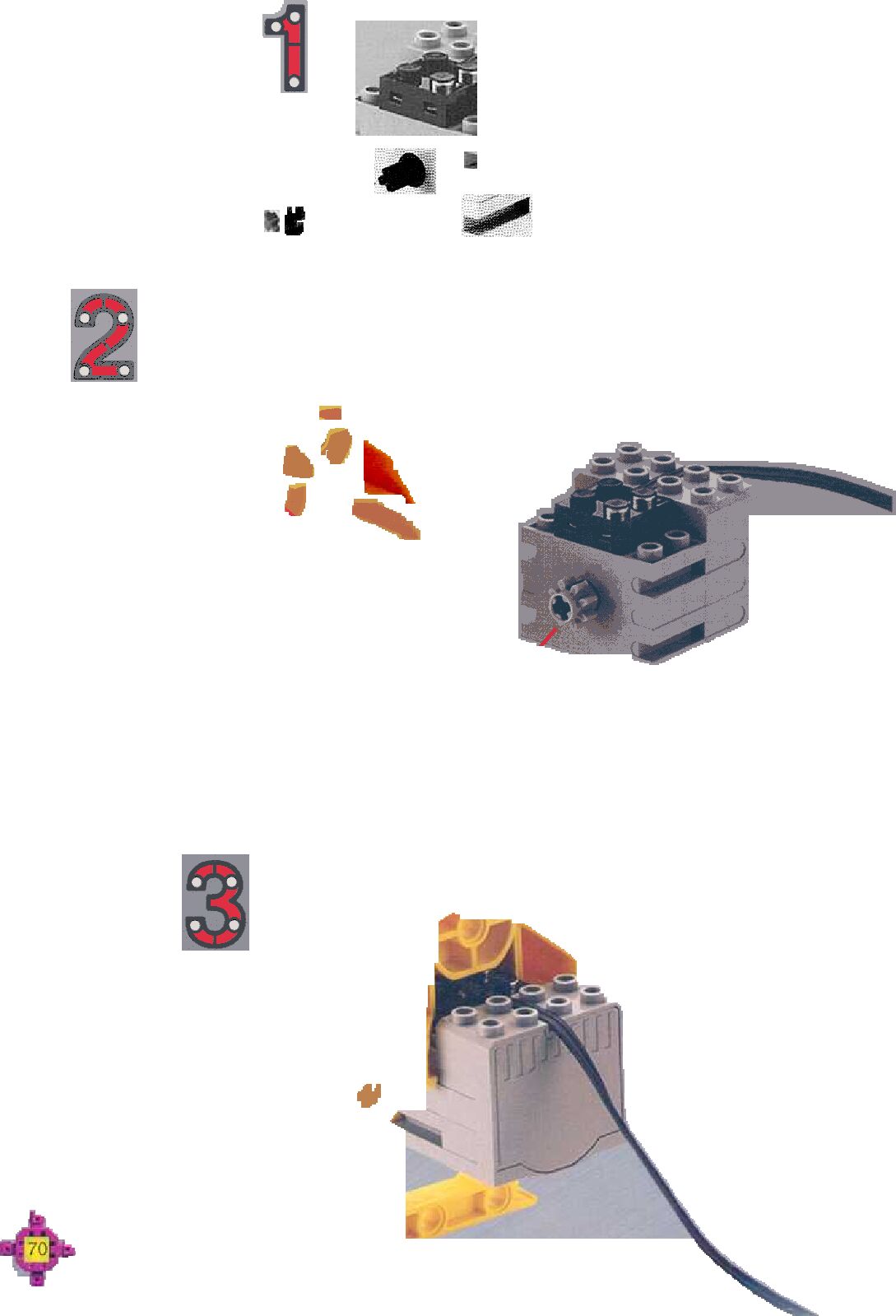 1

2

3

70