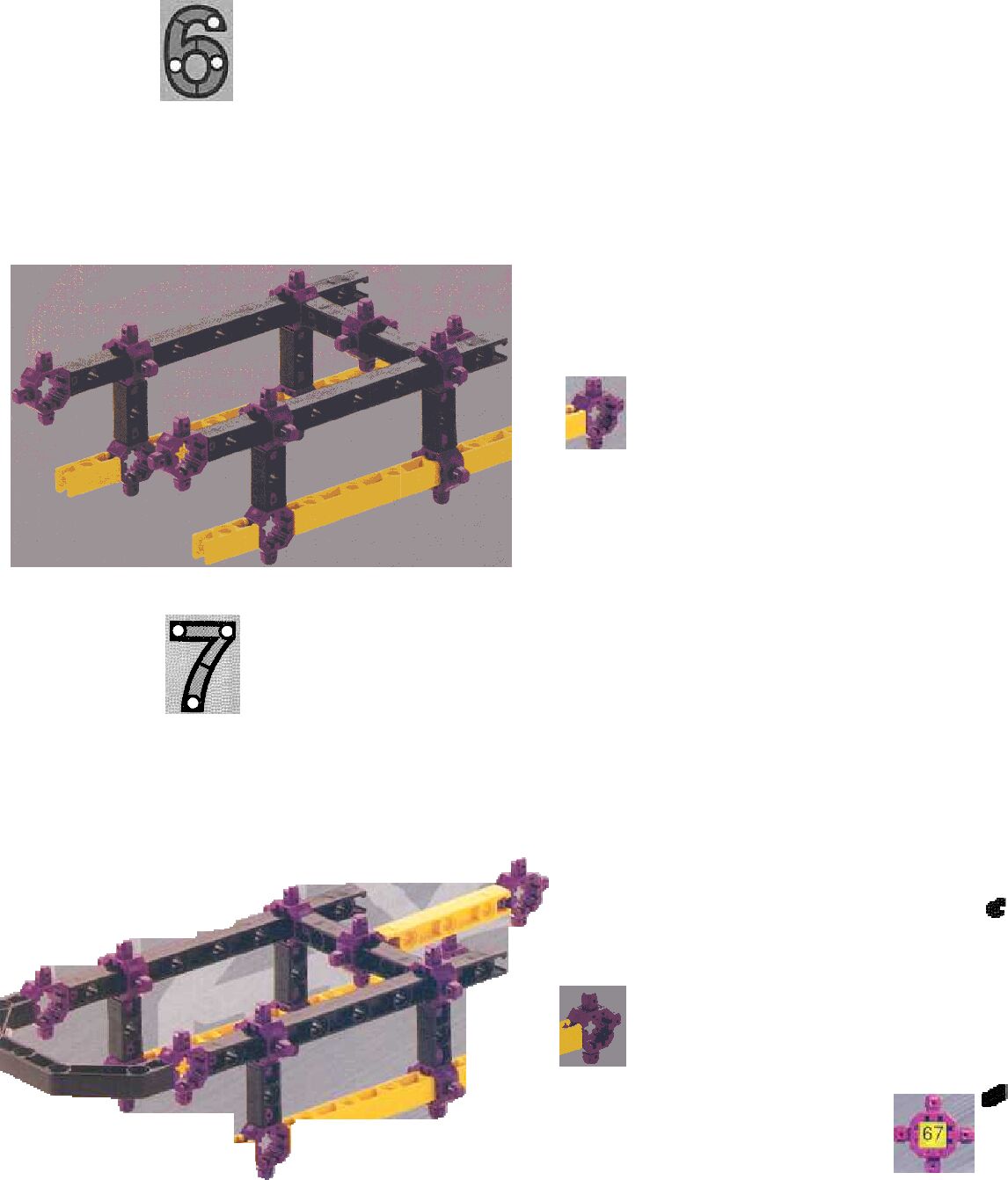 6

7

67