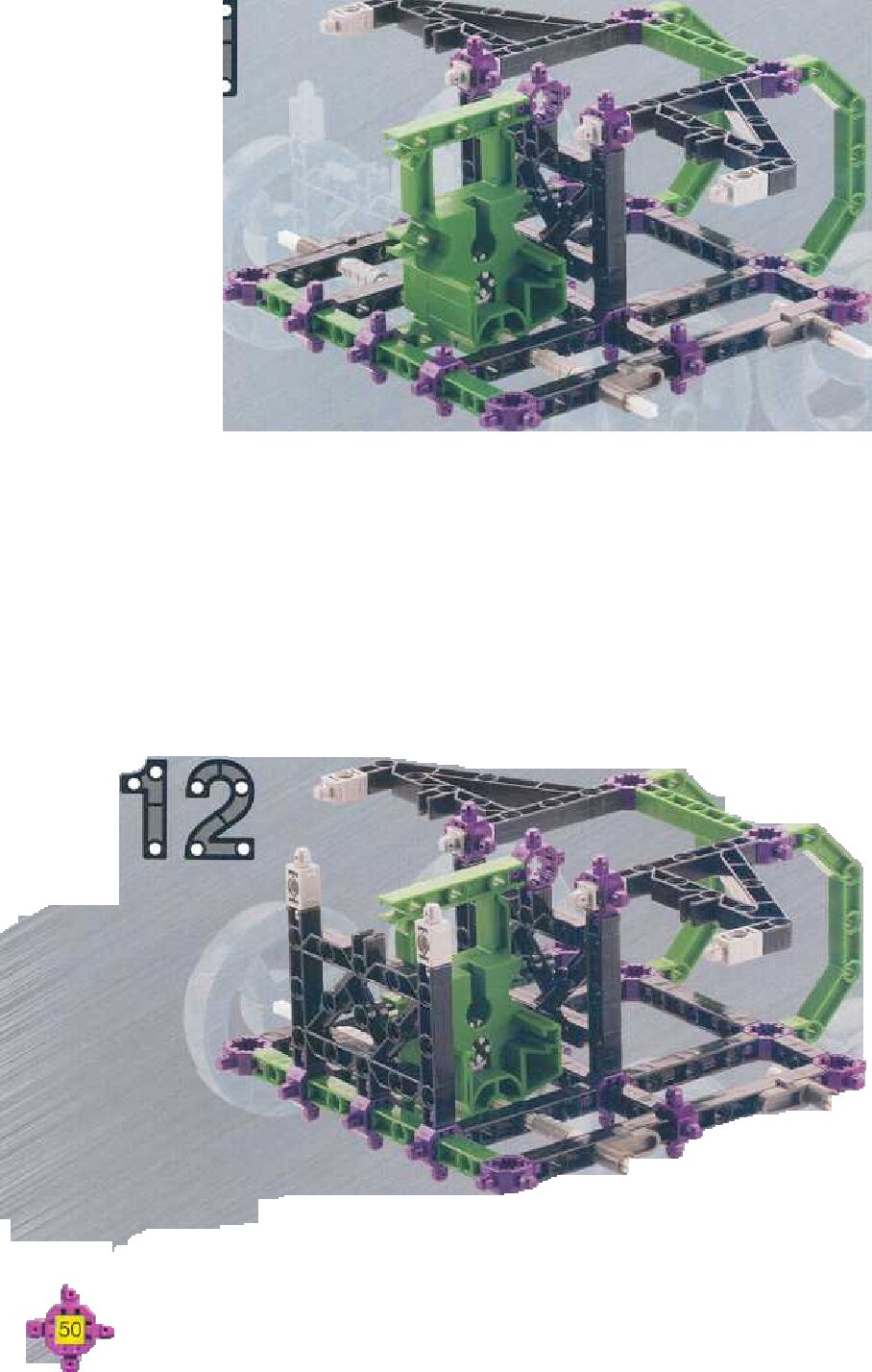 12

50