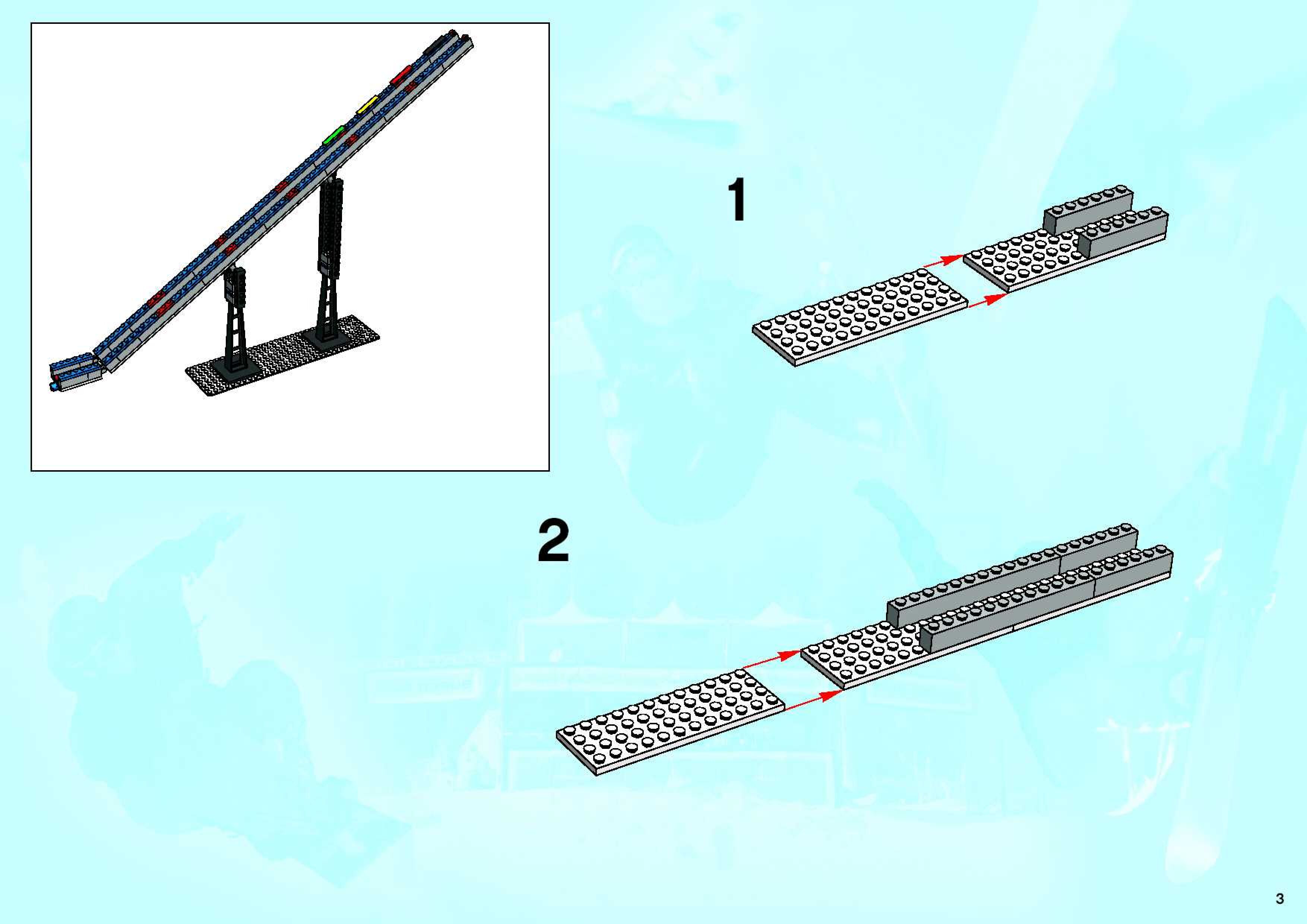 1

2

3