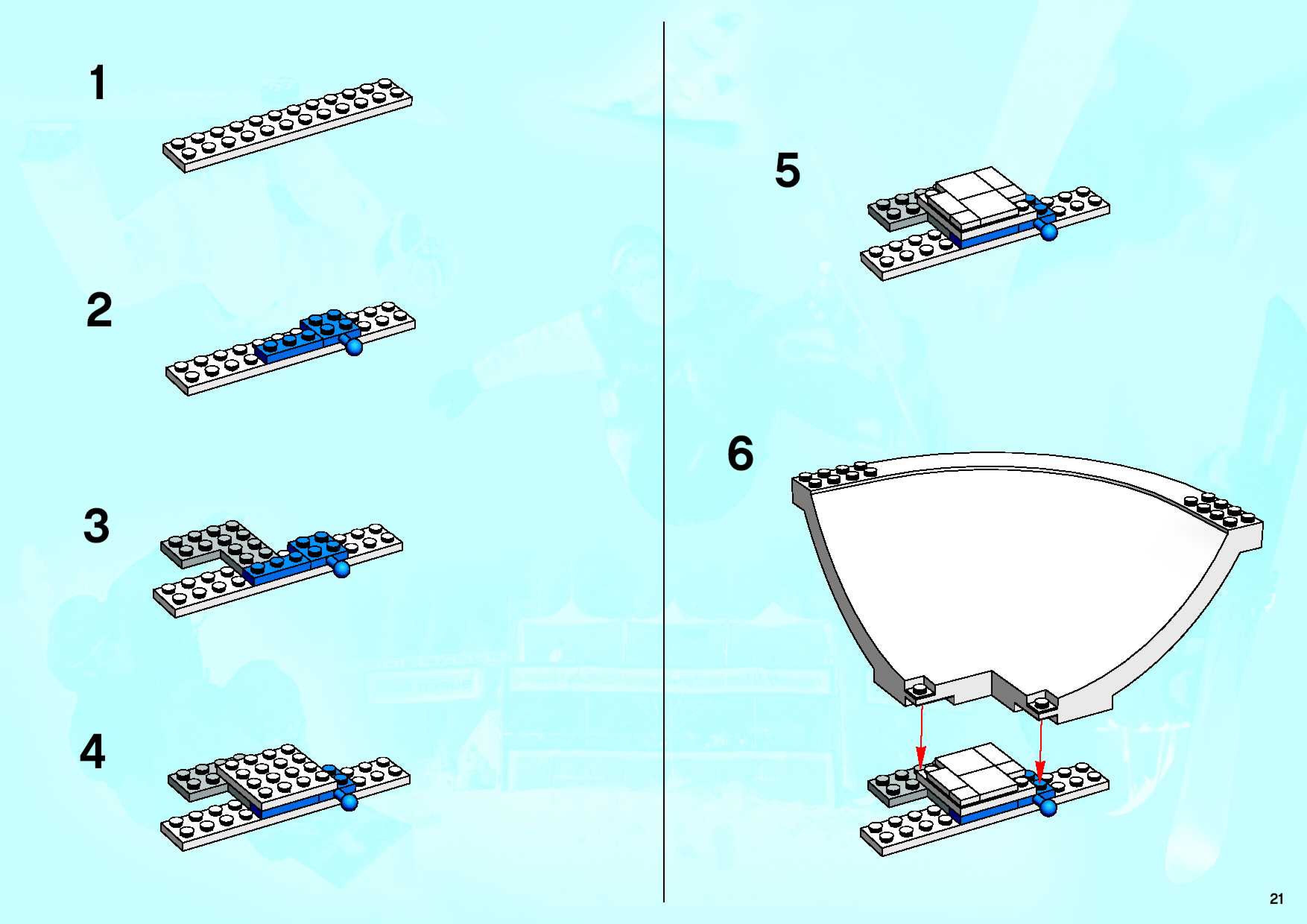 1

2

3

4

5

6

21