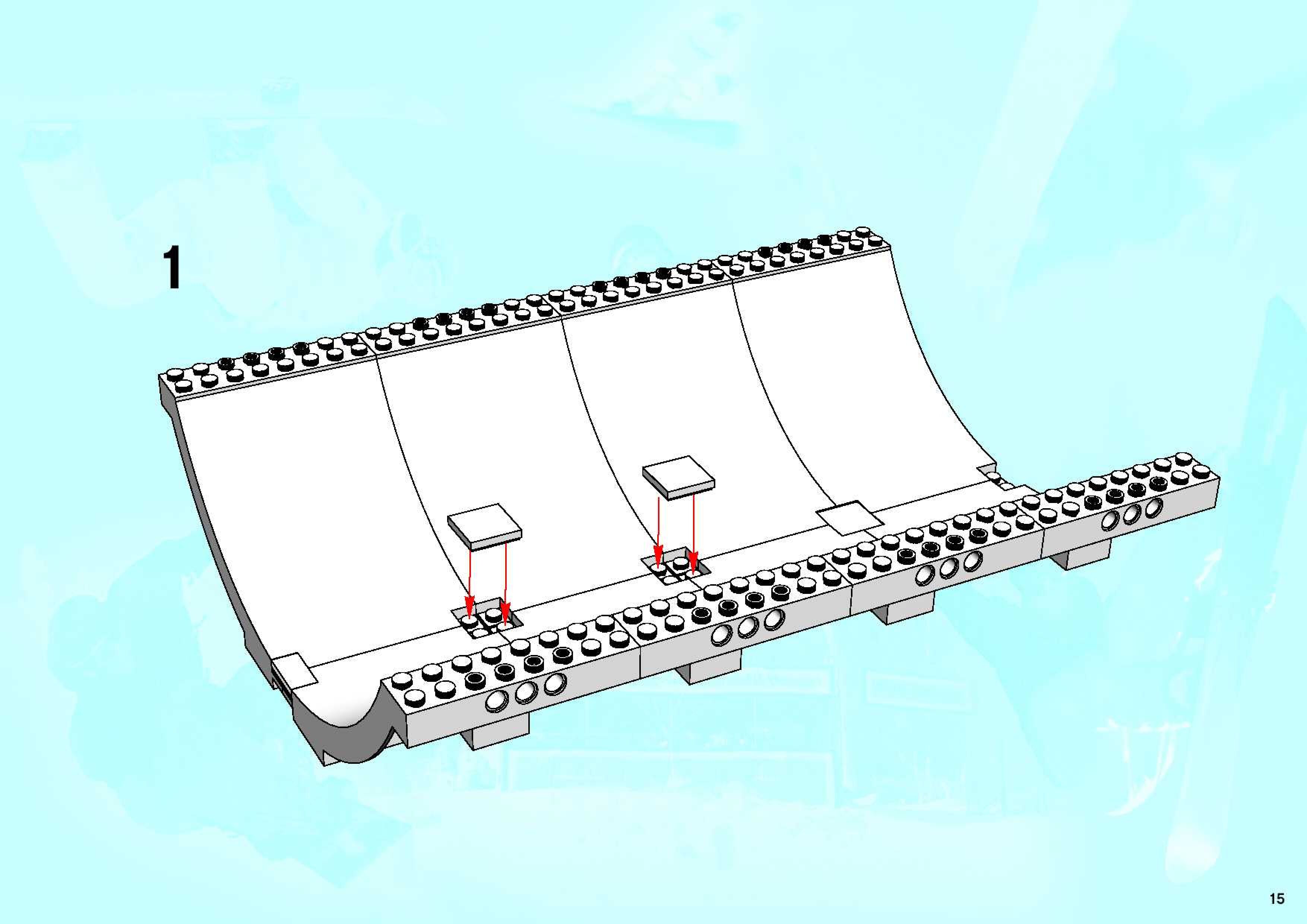 1

15