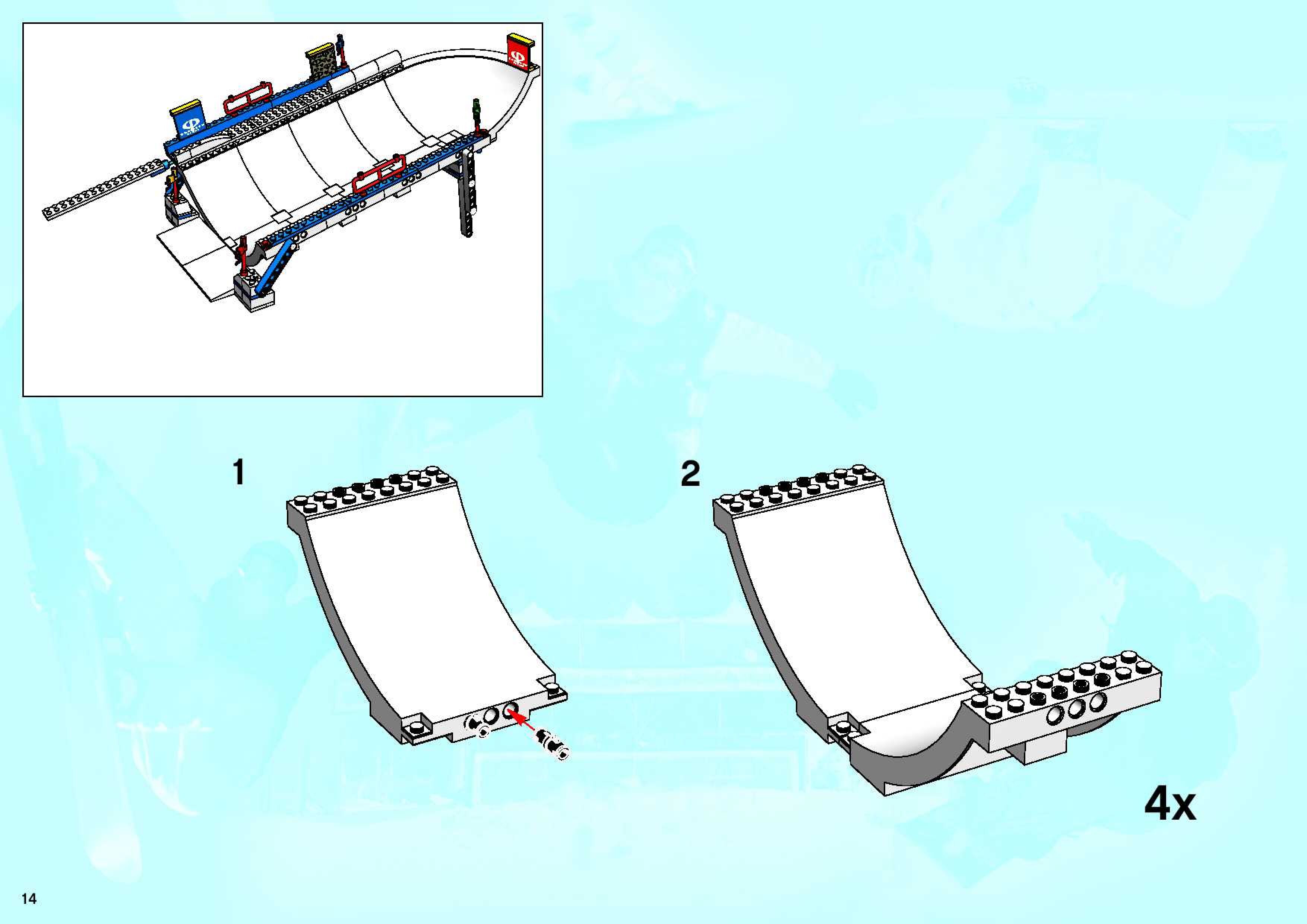 1

2

4x

14