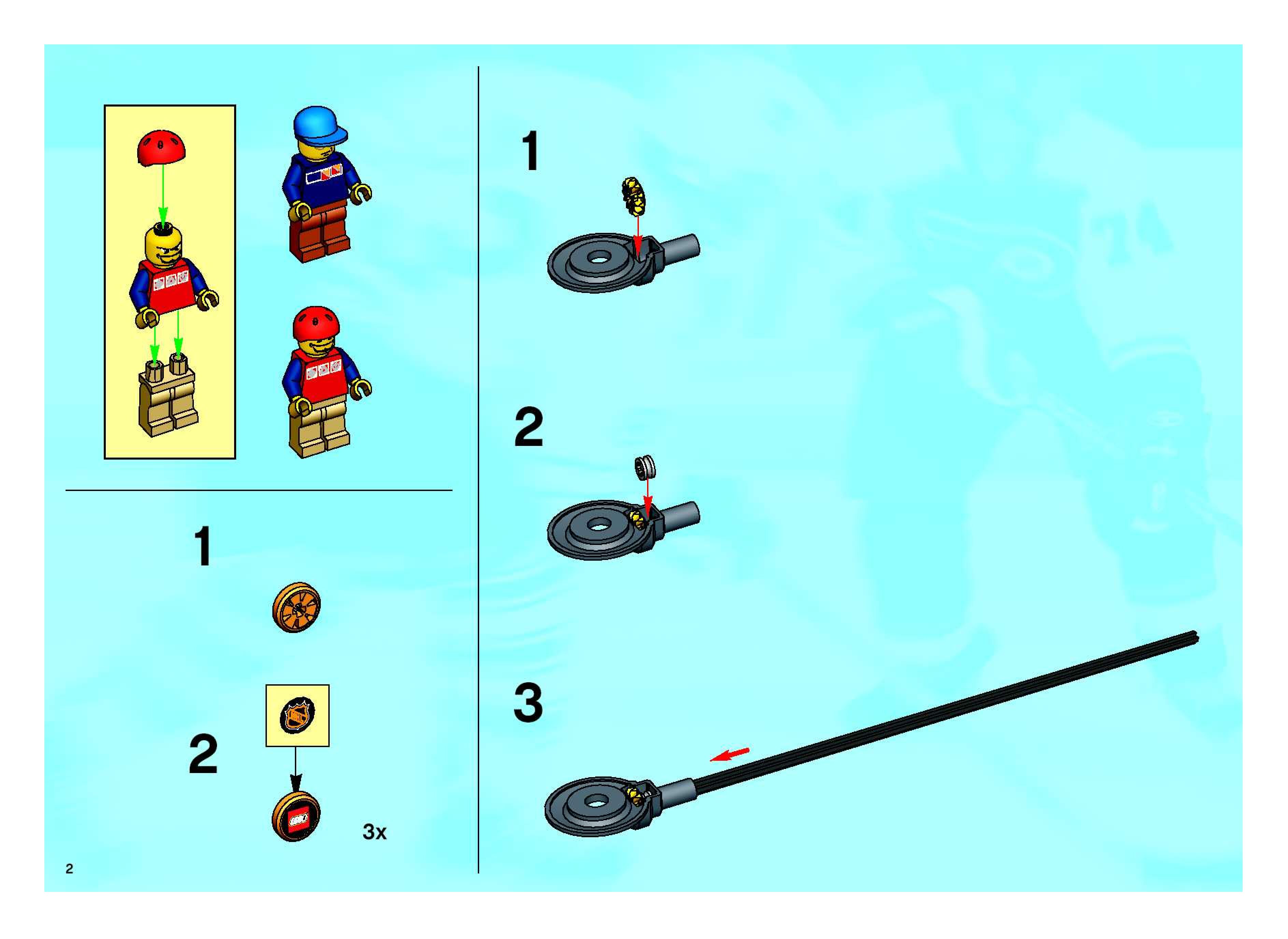 1

2

3x

2

1

2

3