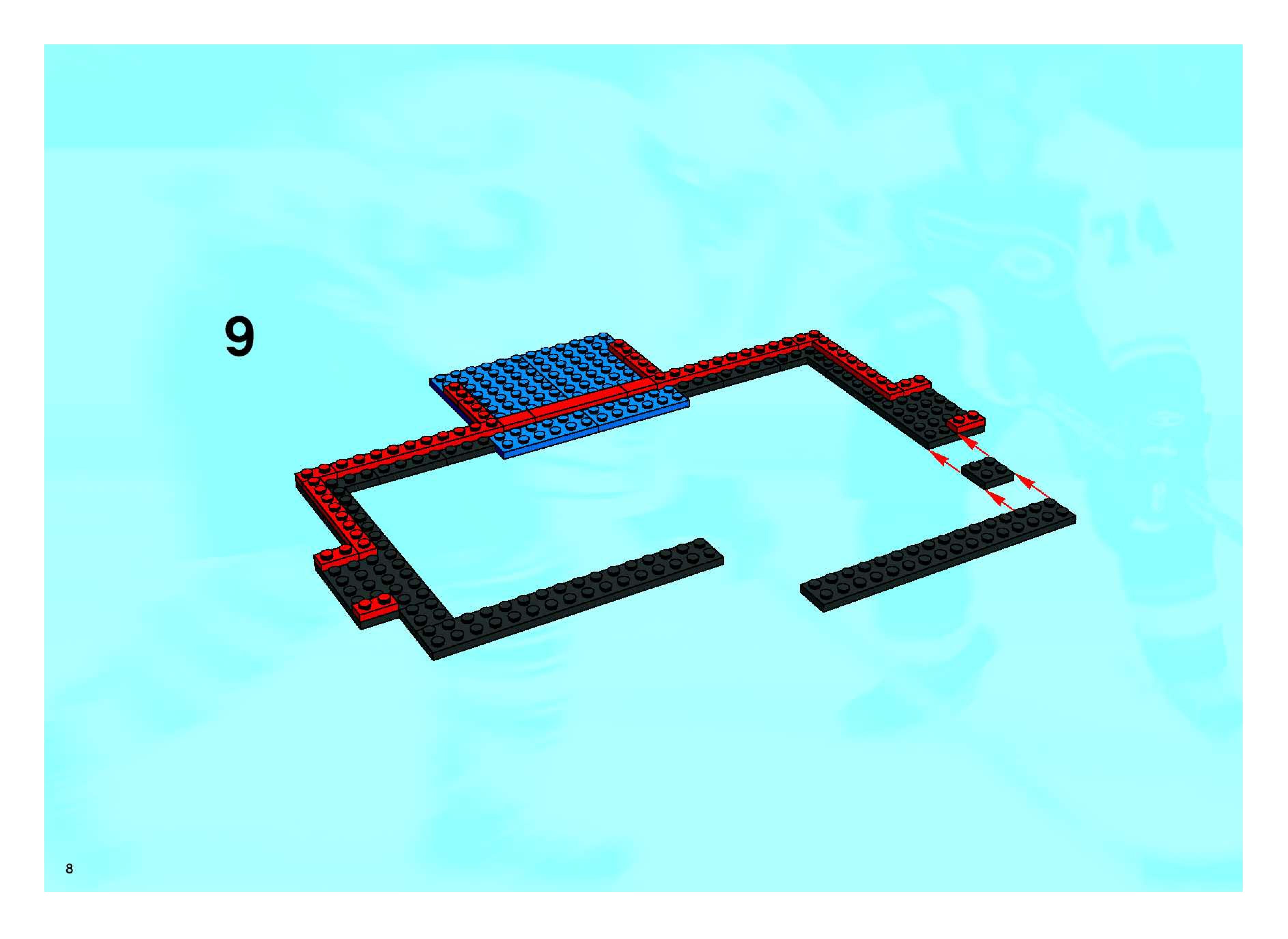 9

8