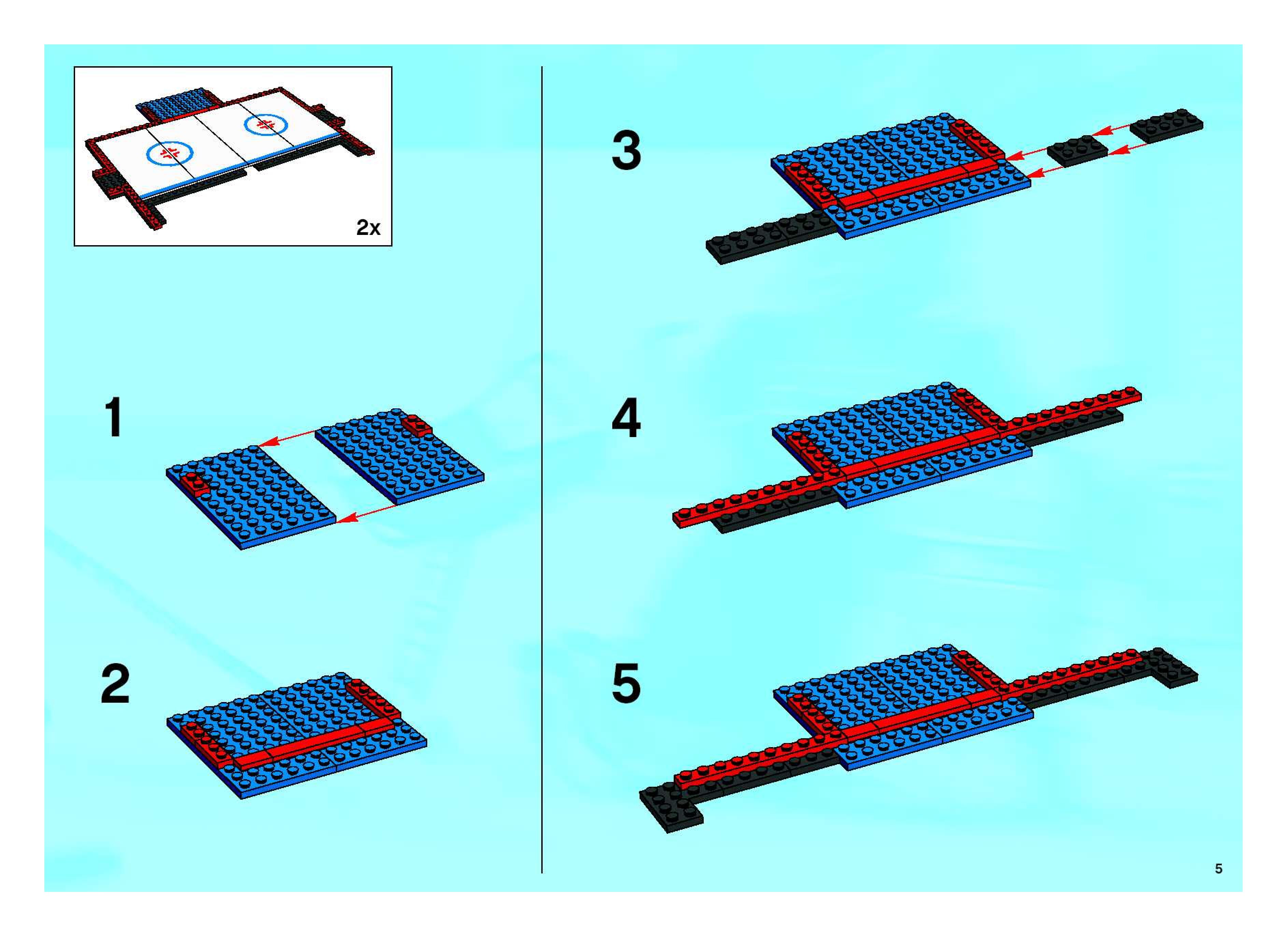 2x

1

2

3

4

5

5