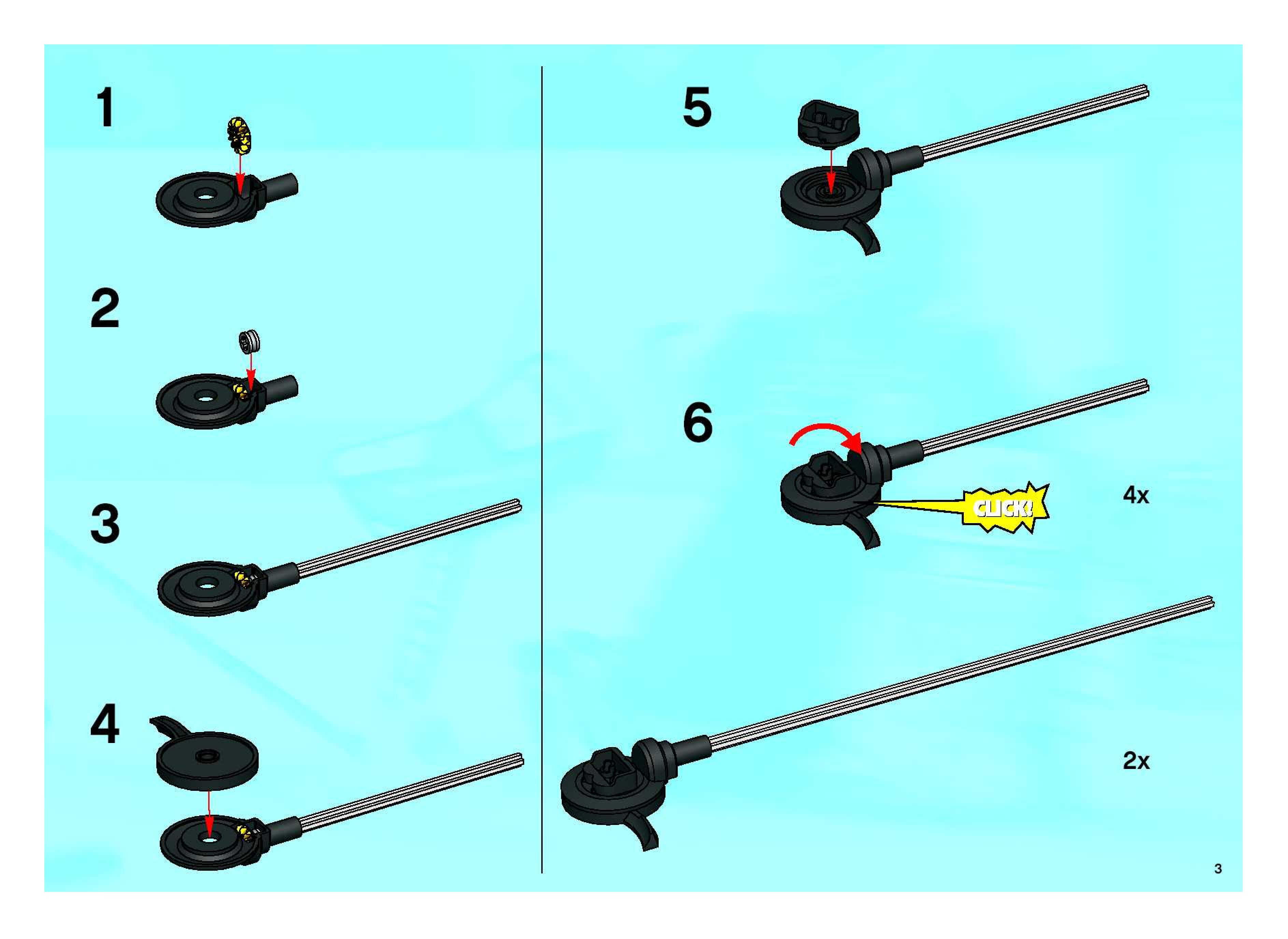 1

2

3

4

5

6

CLICK!

4x

2x

3