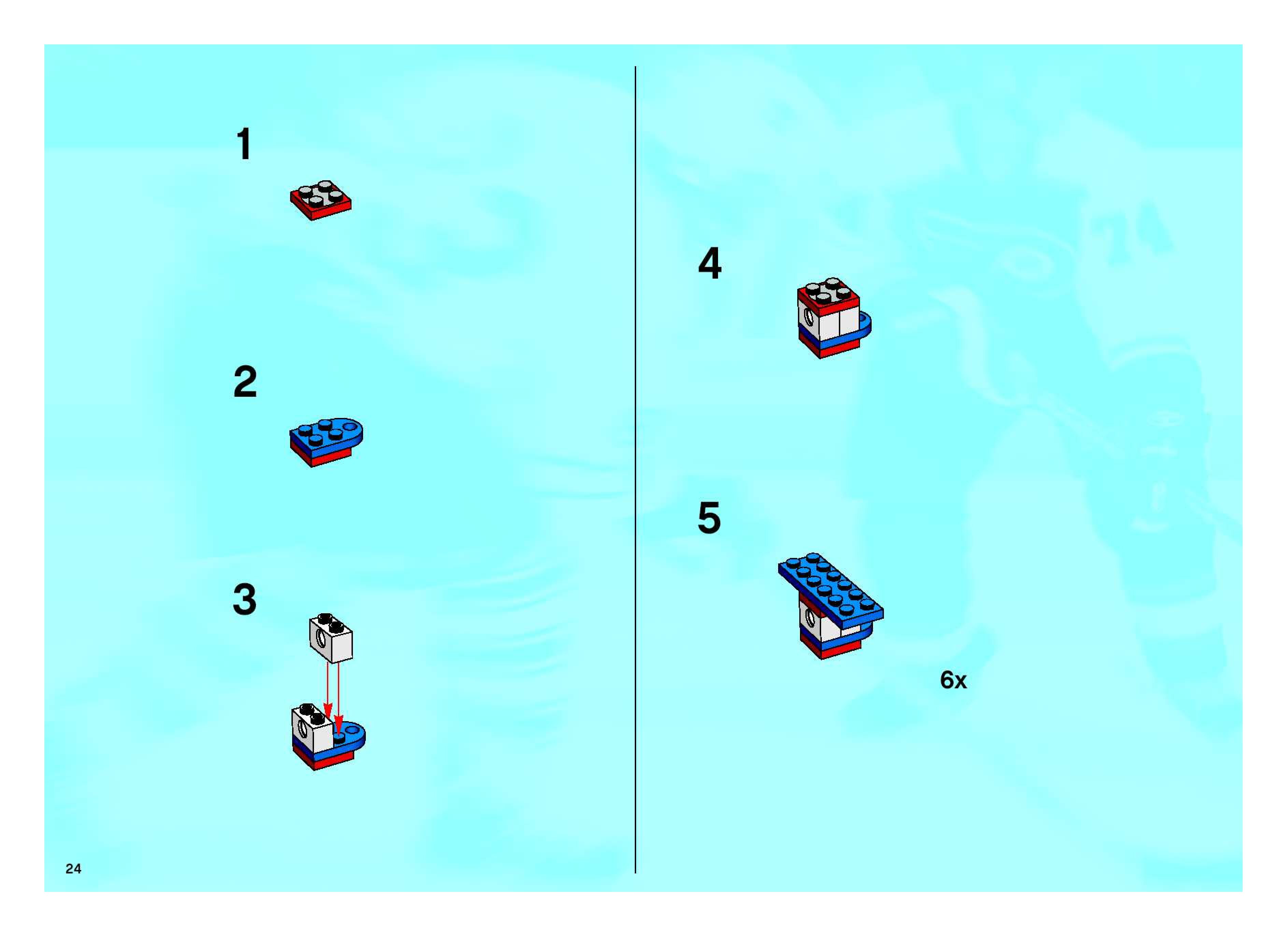 1

2

3

4

5

6x

24