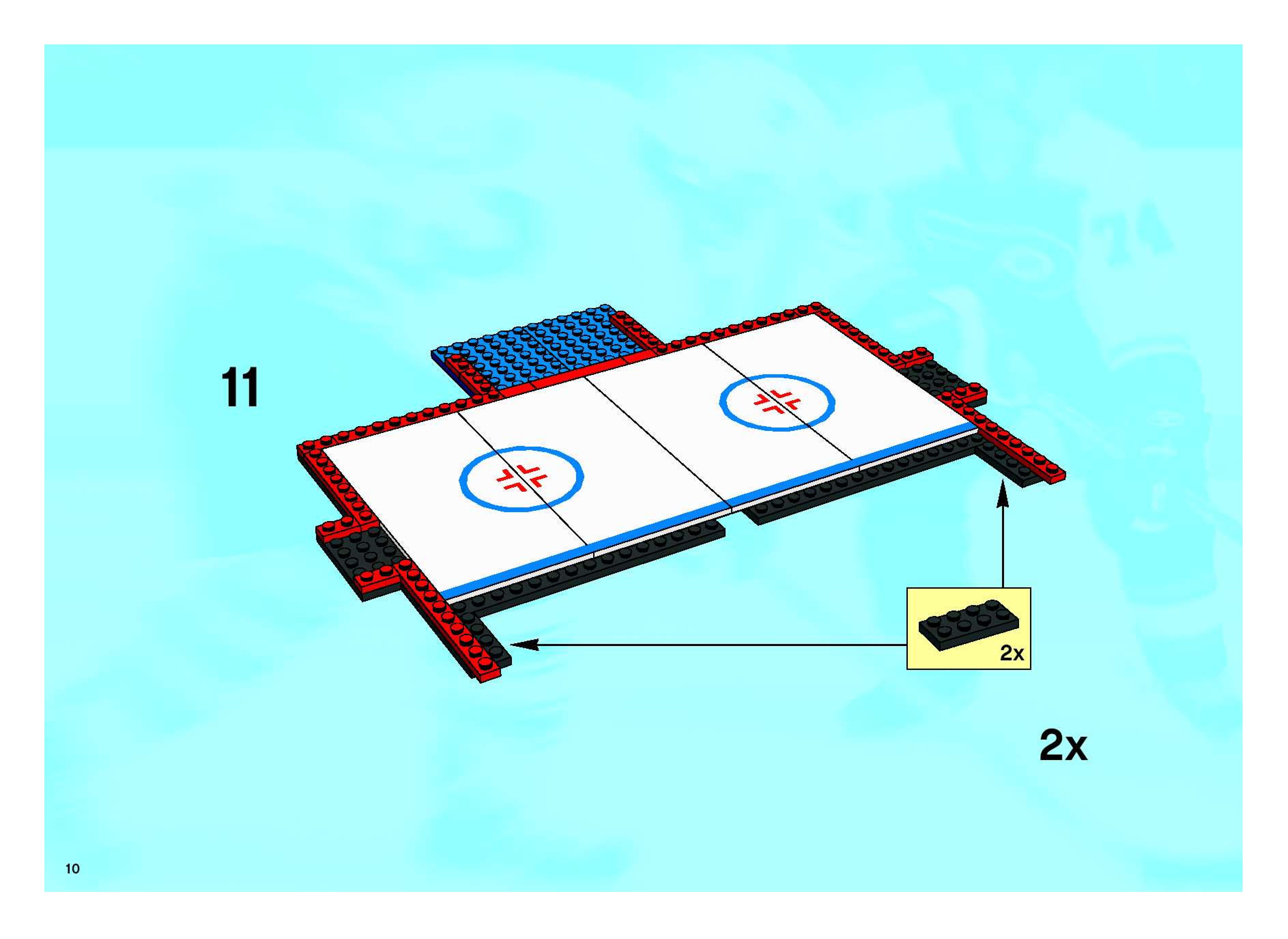 11

2x

2x

10