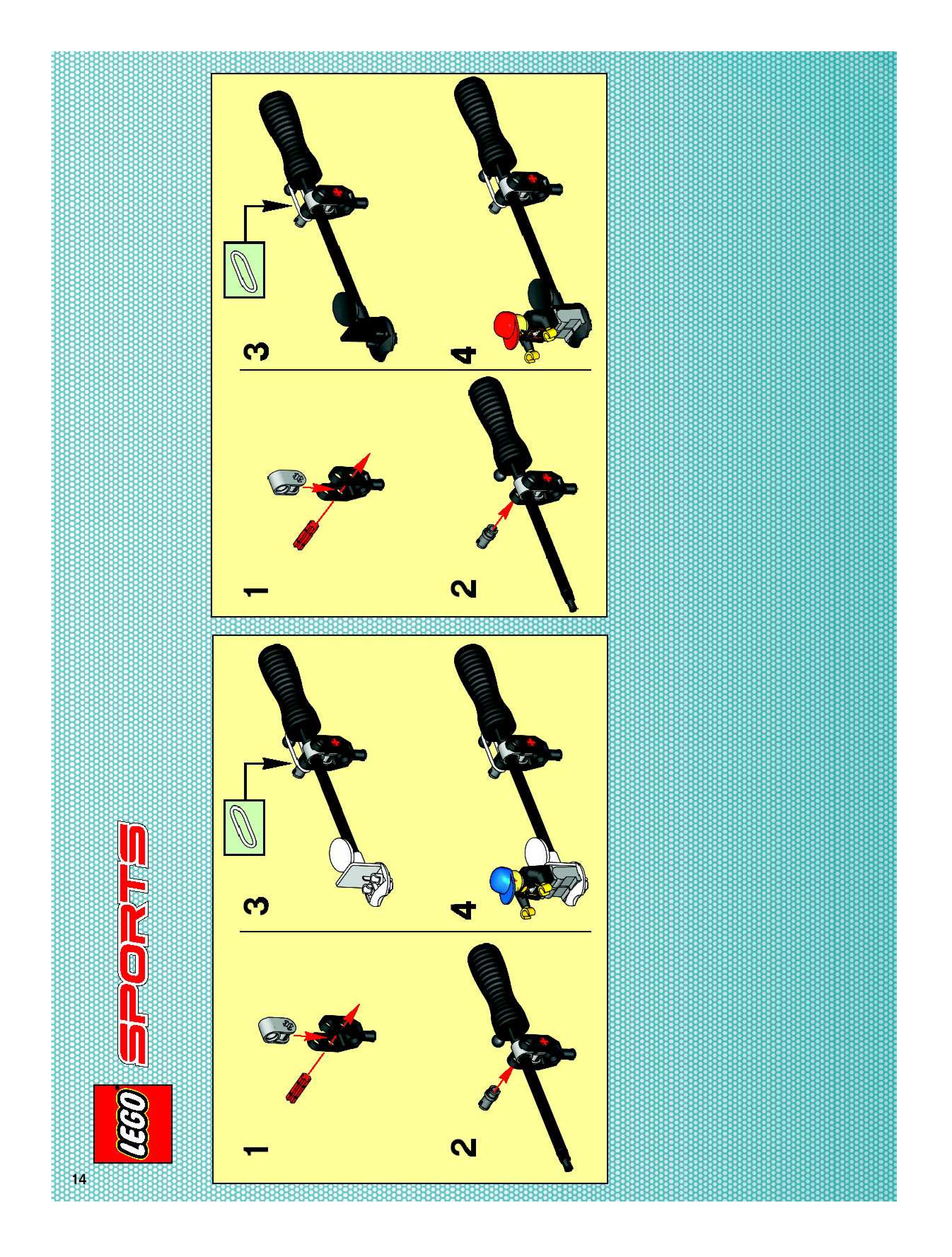 14

LEGO SPORTS

1

2

3

4

1

2

3

4