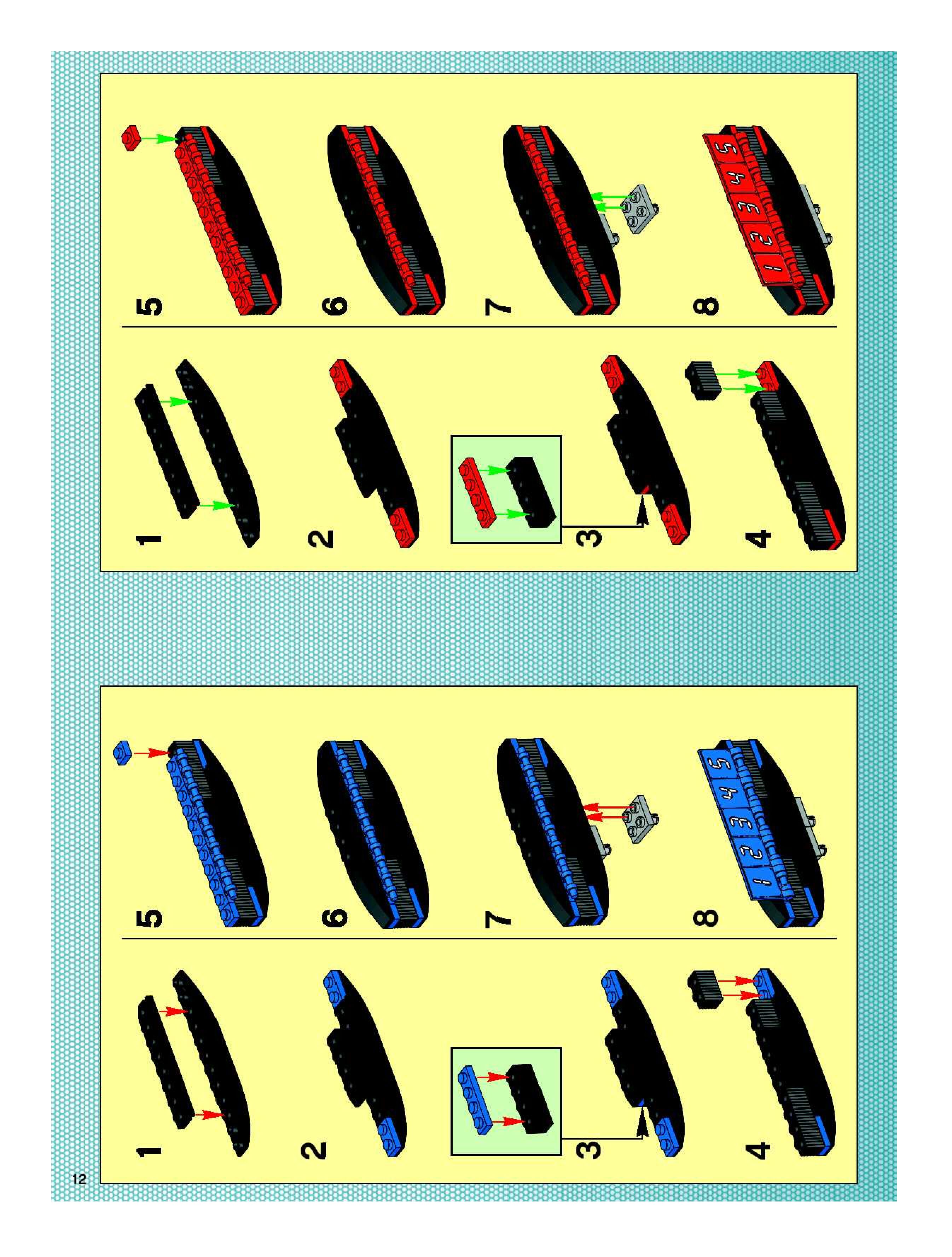 12

1

2

3

4

5

6

7

8

1 2 3 4 5

1

2

3

4

5

6

7

8

1 2 3 4 5