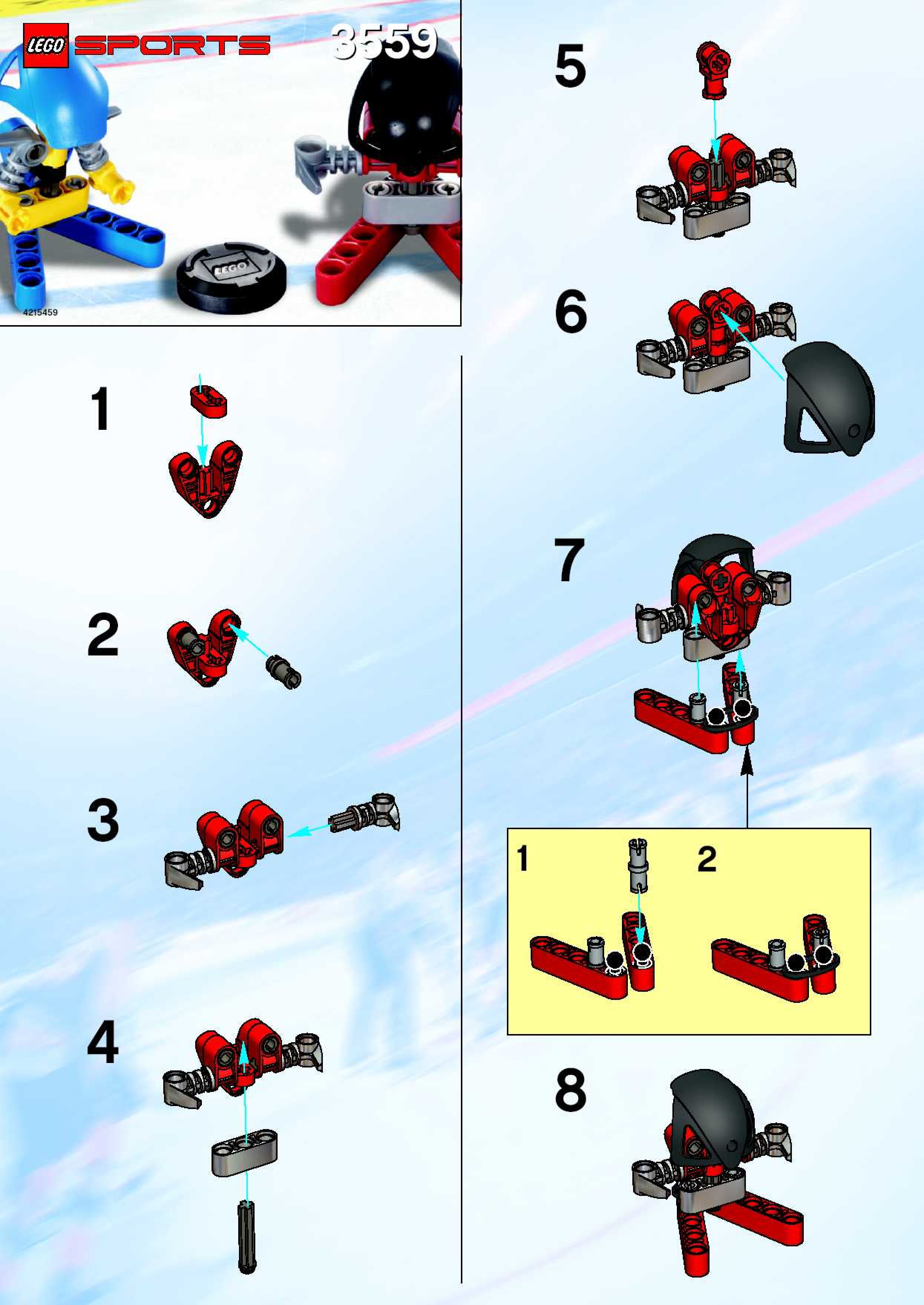 LEGO SPORTS 3559

LEGO

4215459

1

2

3

4

5

6

7

1

2

8