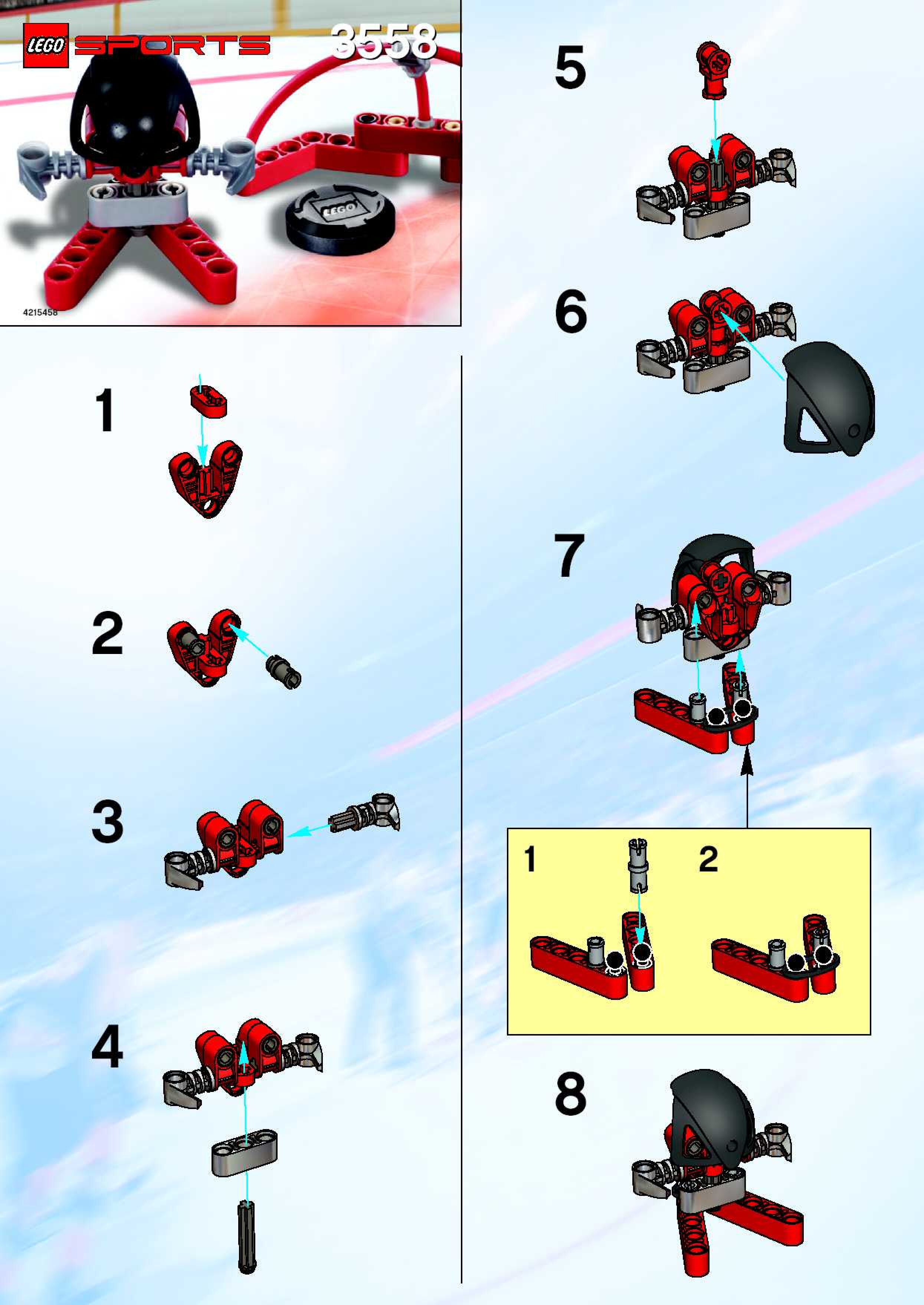 LEGO SPORTS 3558

LEGO

4215458

1

2

3

4

5

6

7

1

2

8