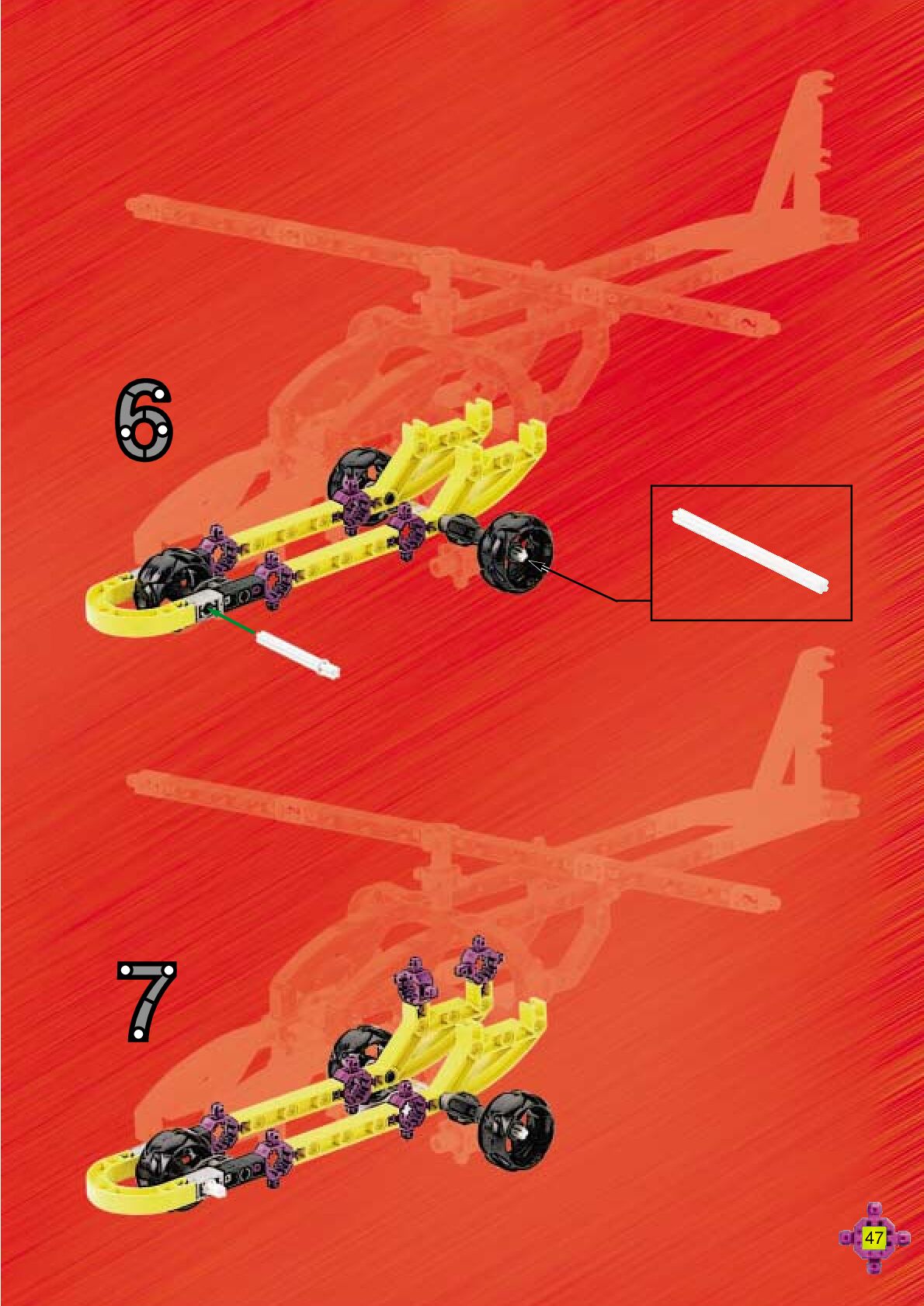 6

7

47