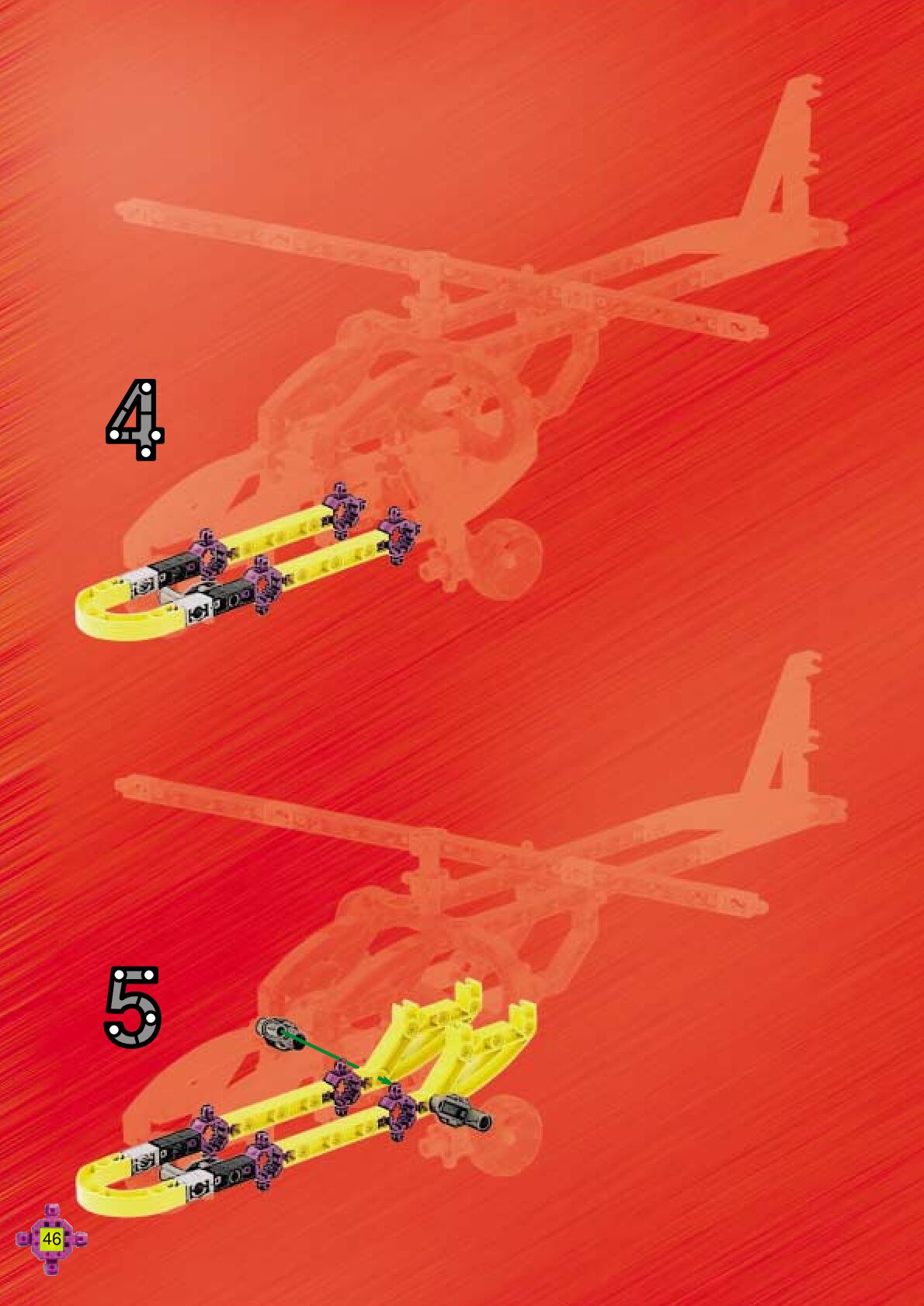 4

5

46