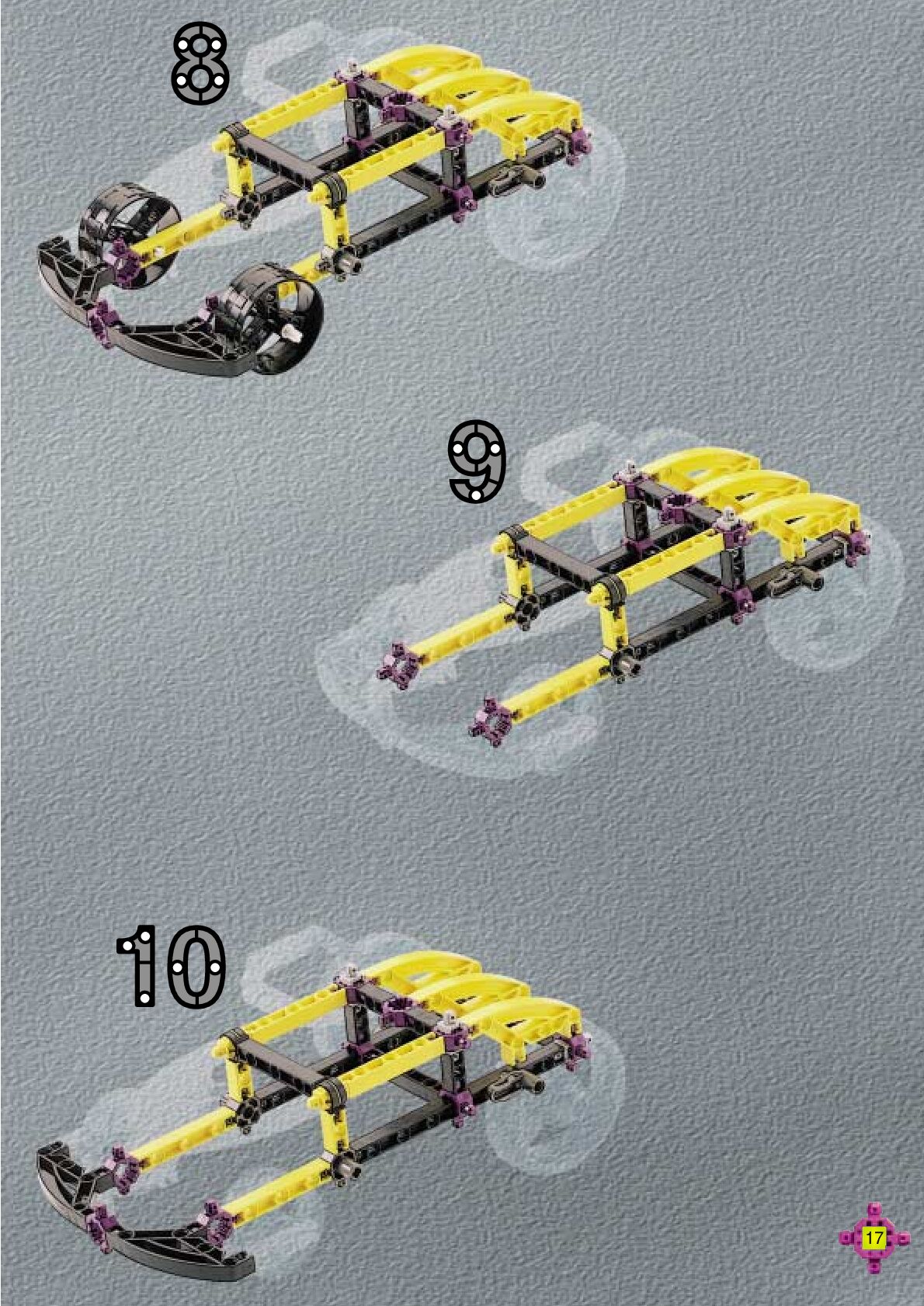 8

9

10

17