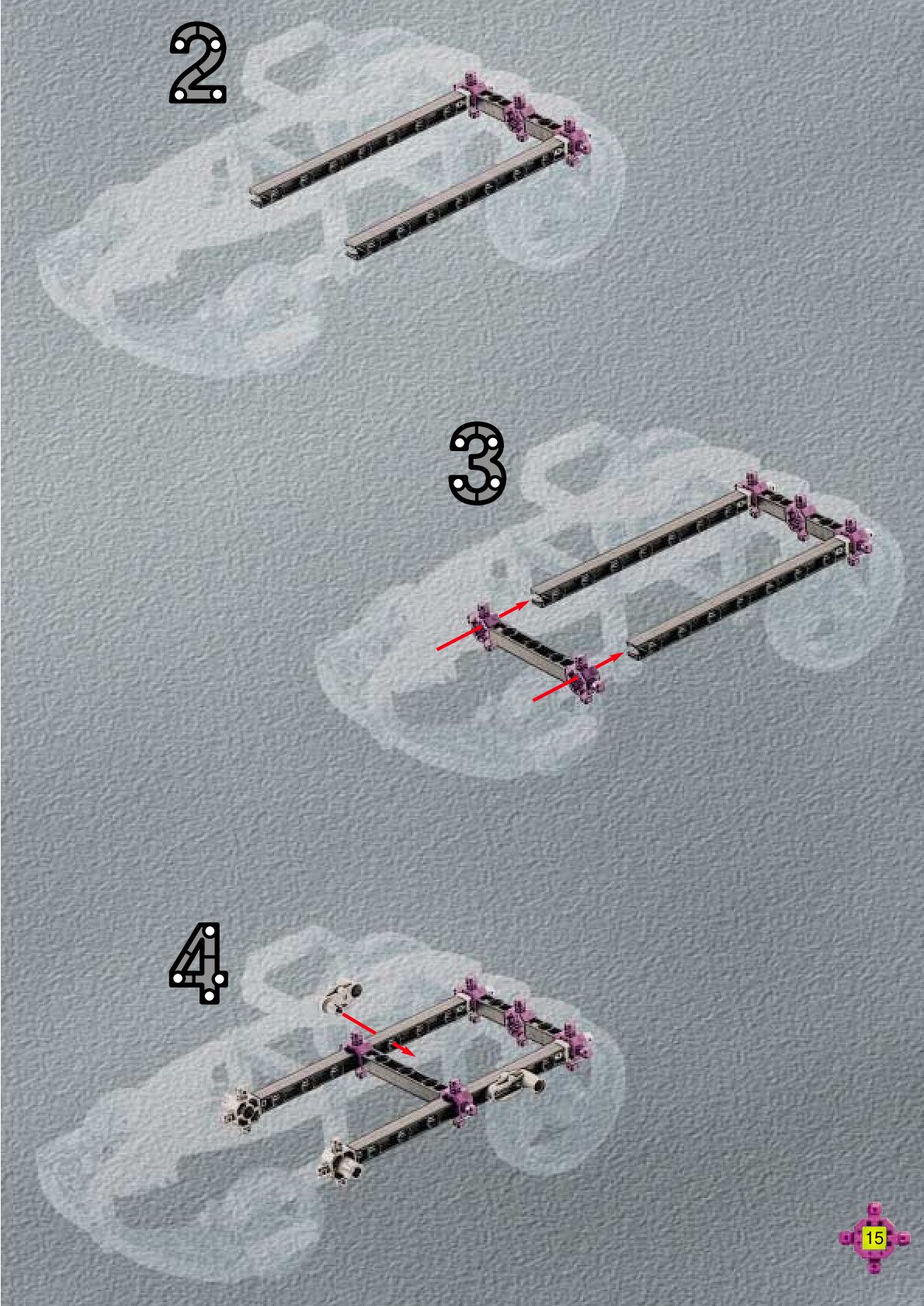 2

3

4

15