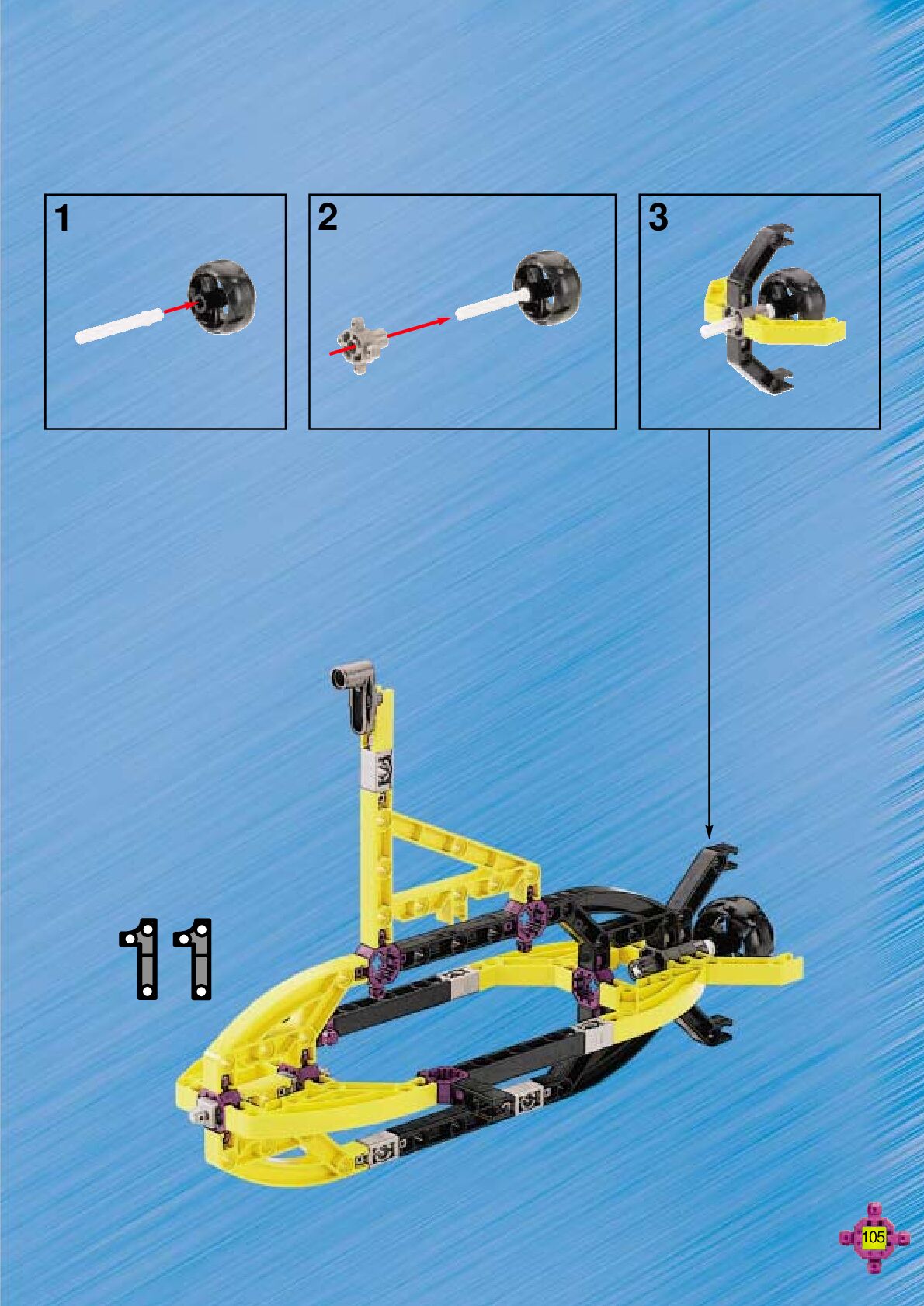 1

2

3

11

105