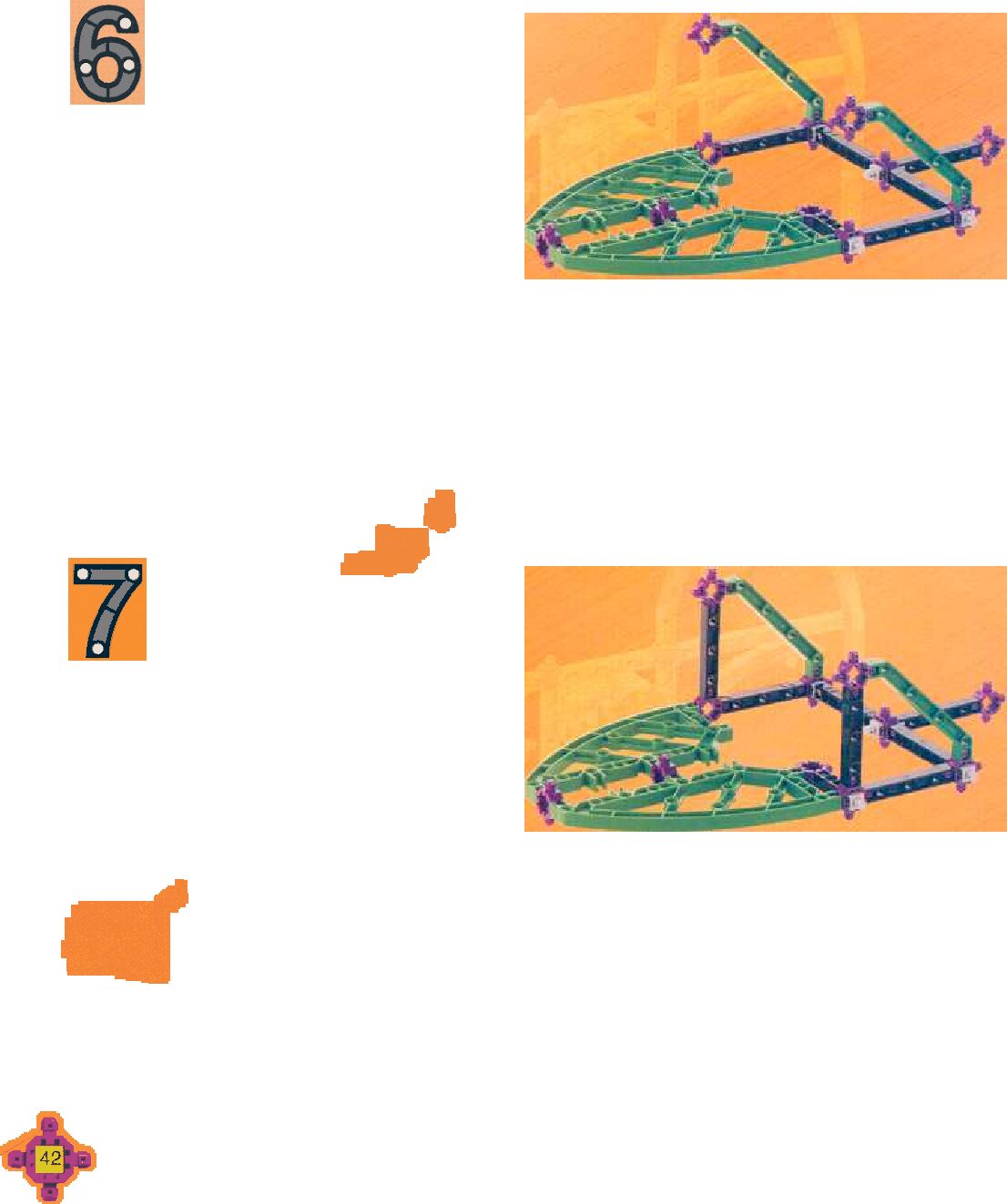 6

7

42