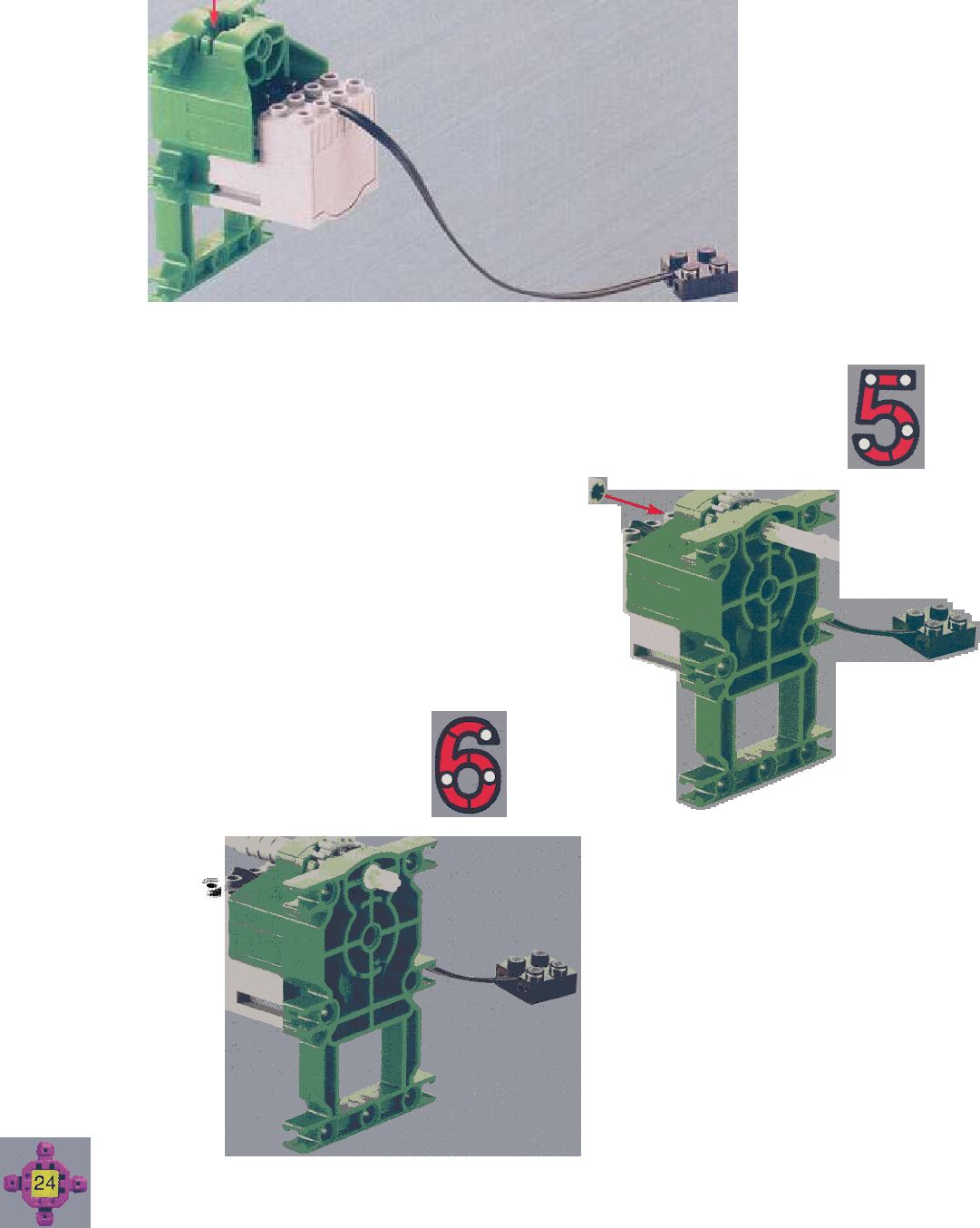 5

6

24