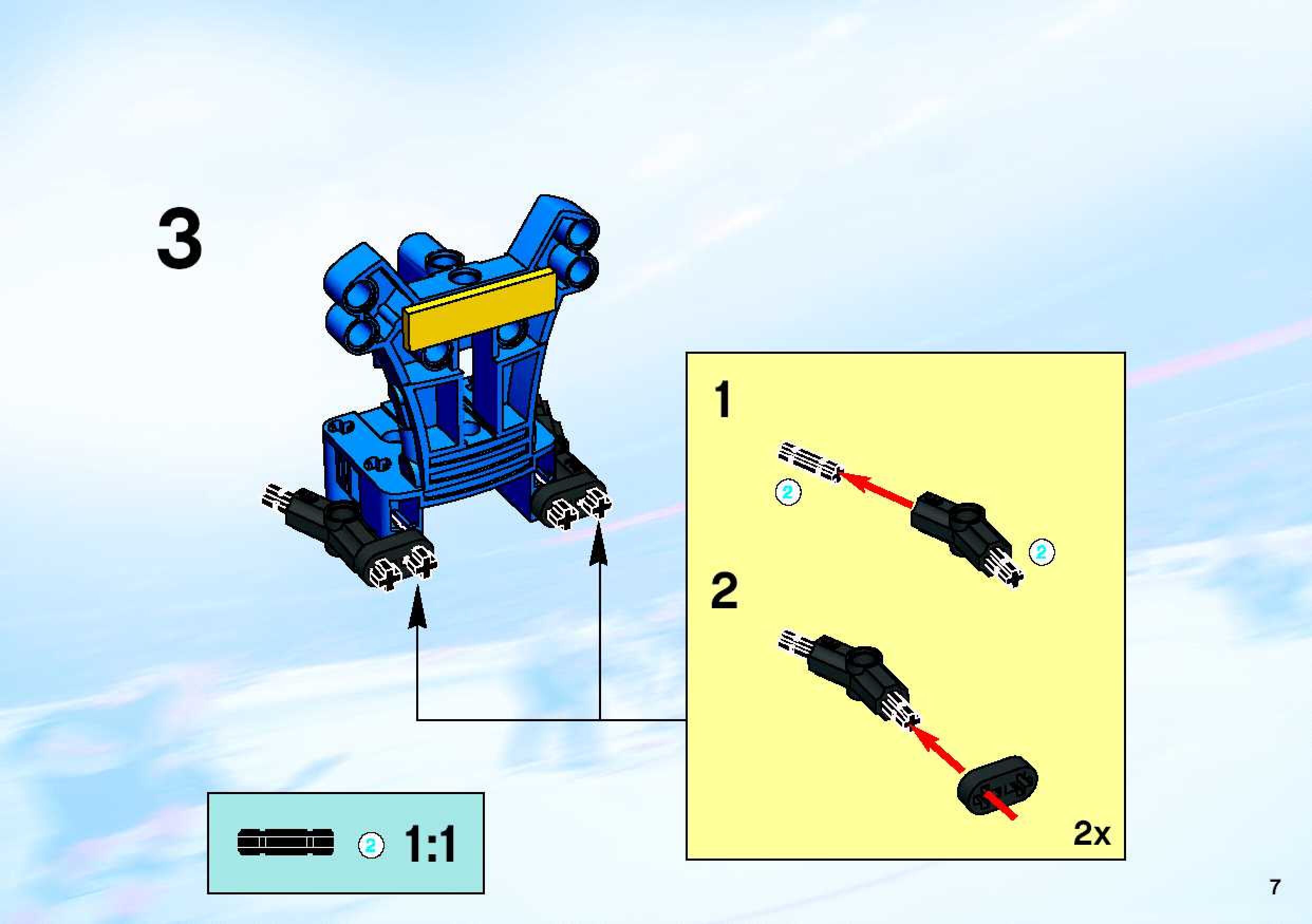 3

1

2

2

2

2x

2 1:1

7