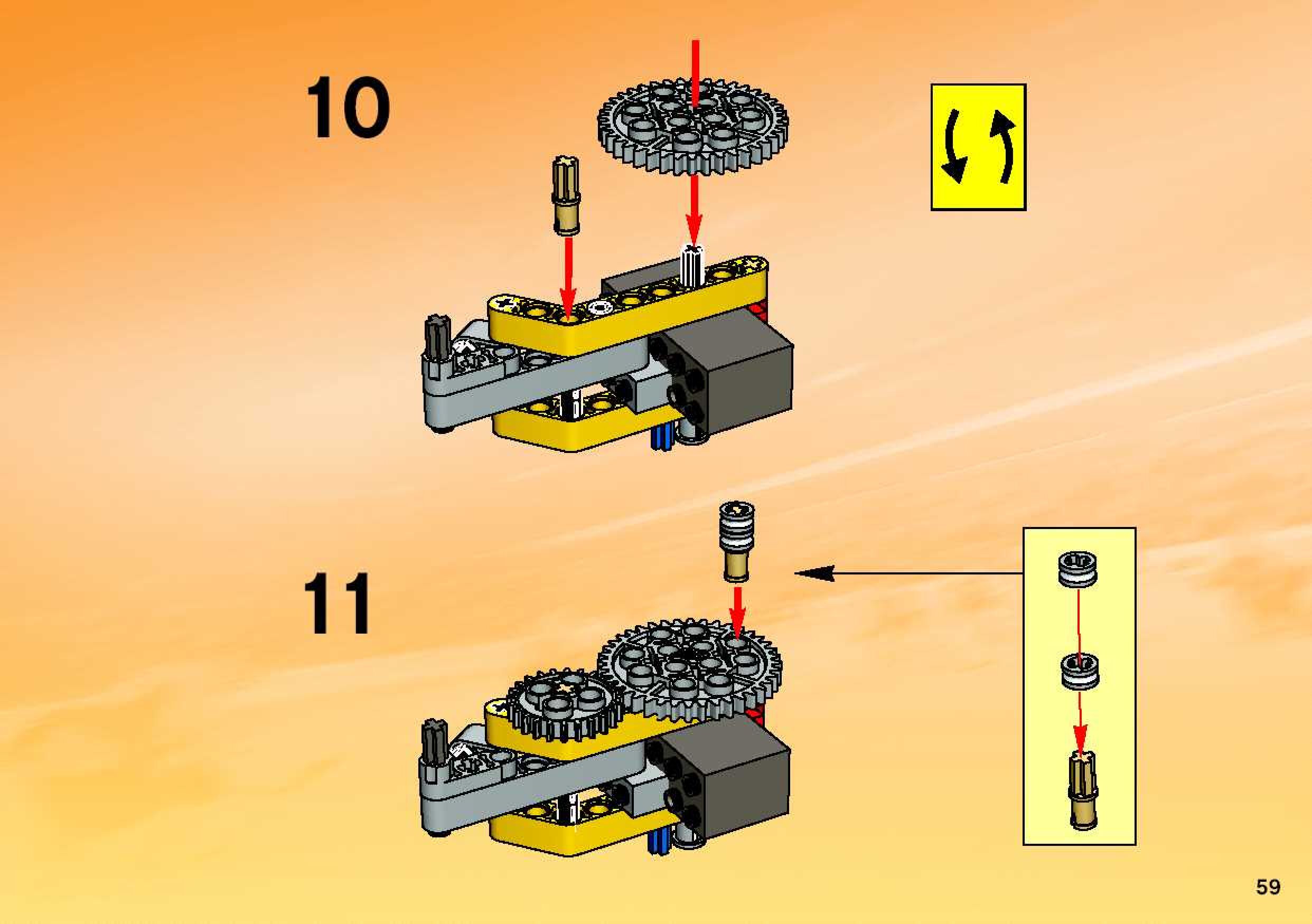 10

11

59