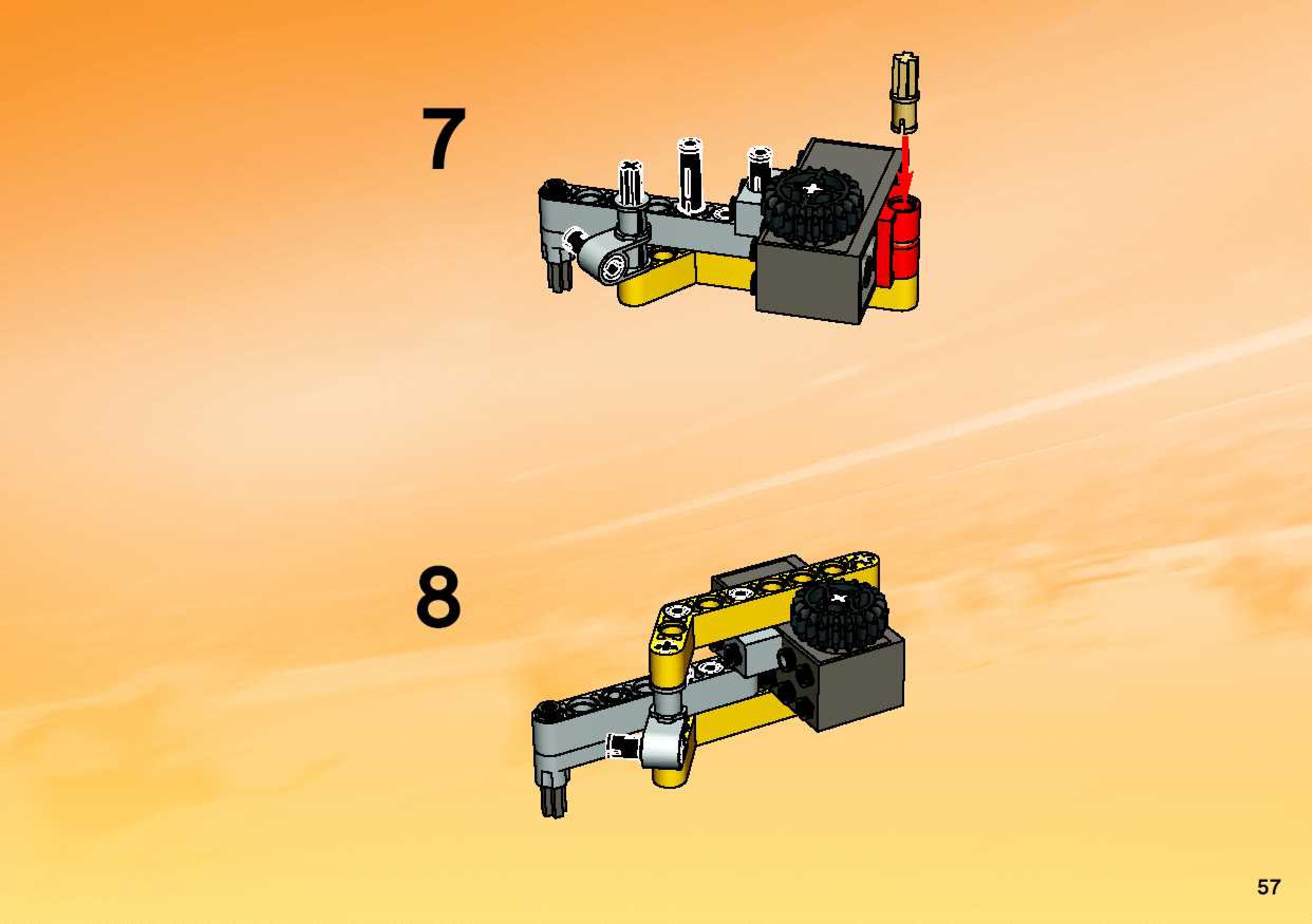 7

8

57