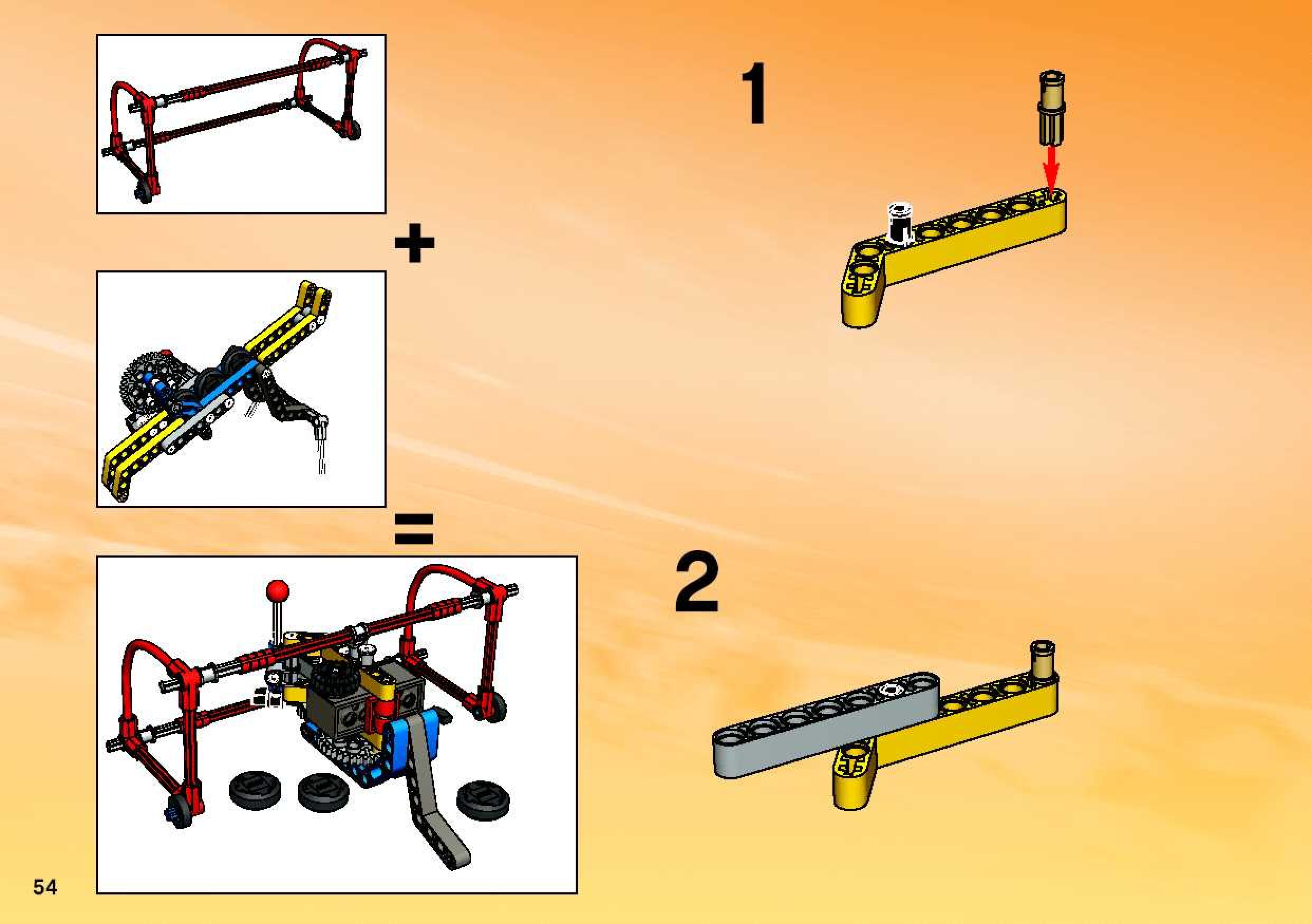 +

=

1

2

54