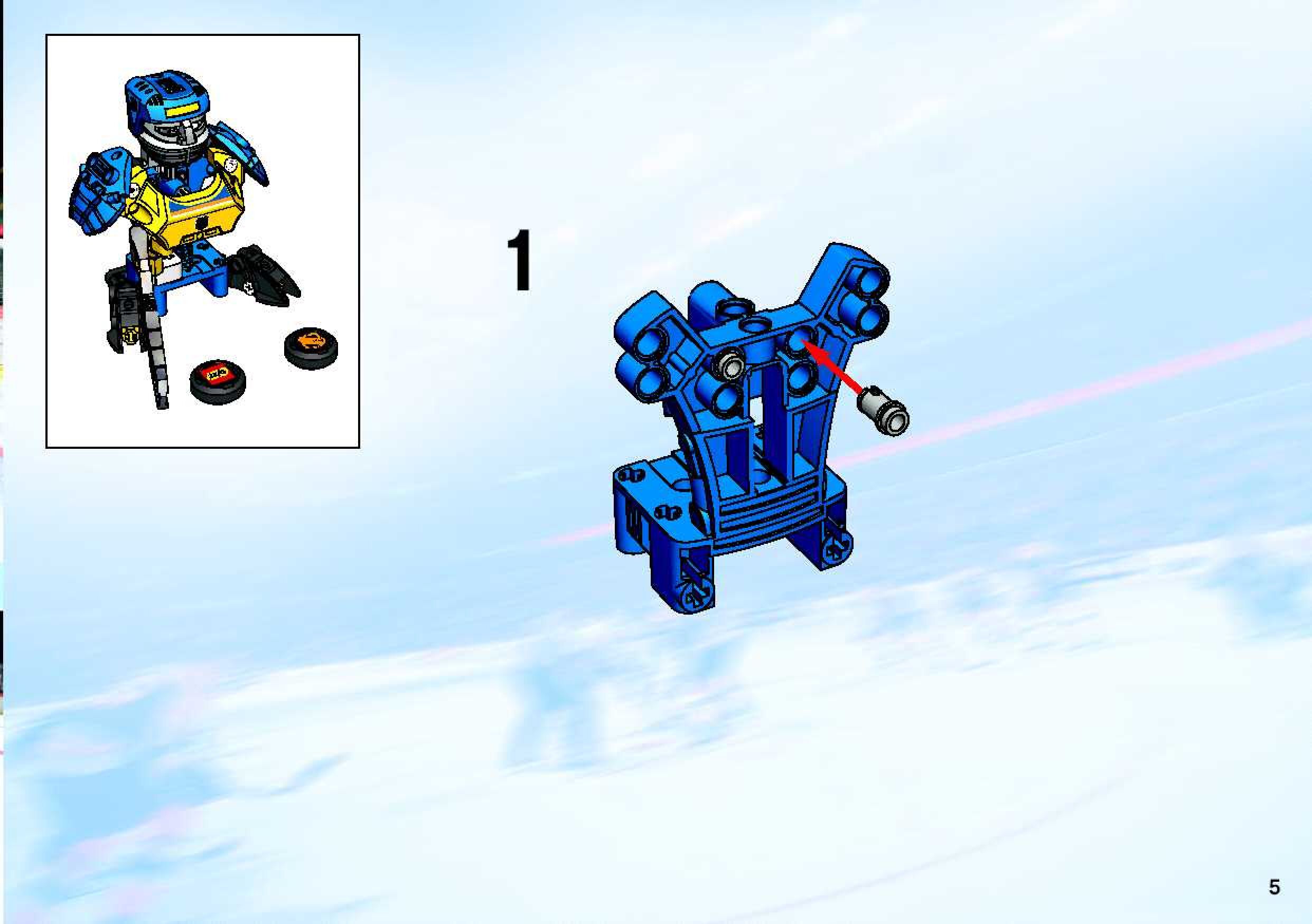 1

5