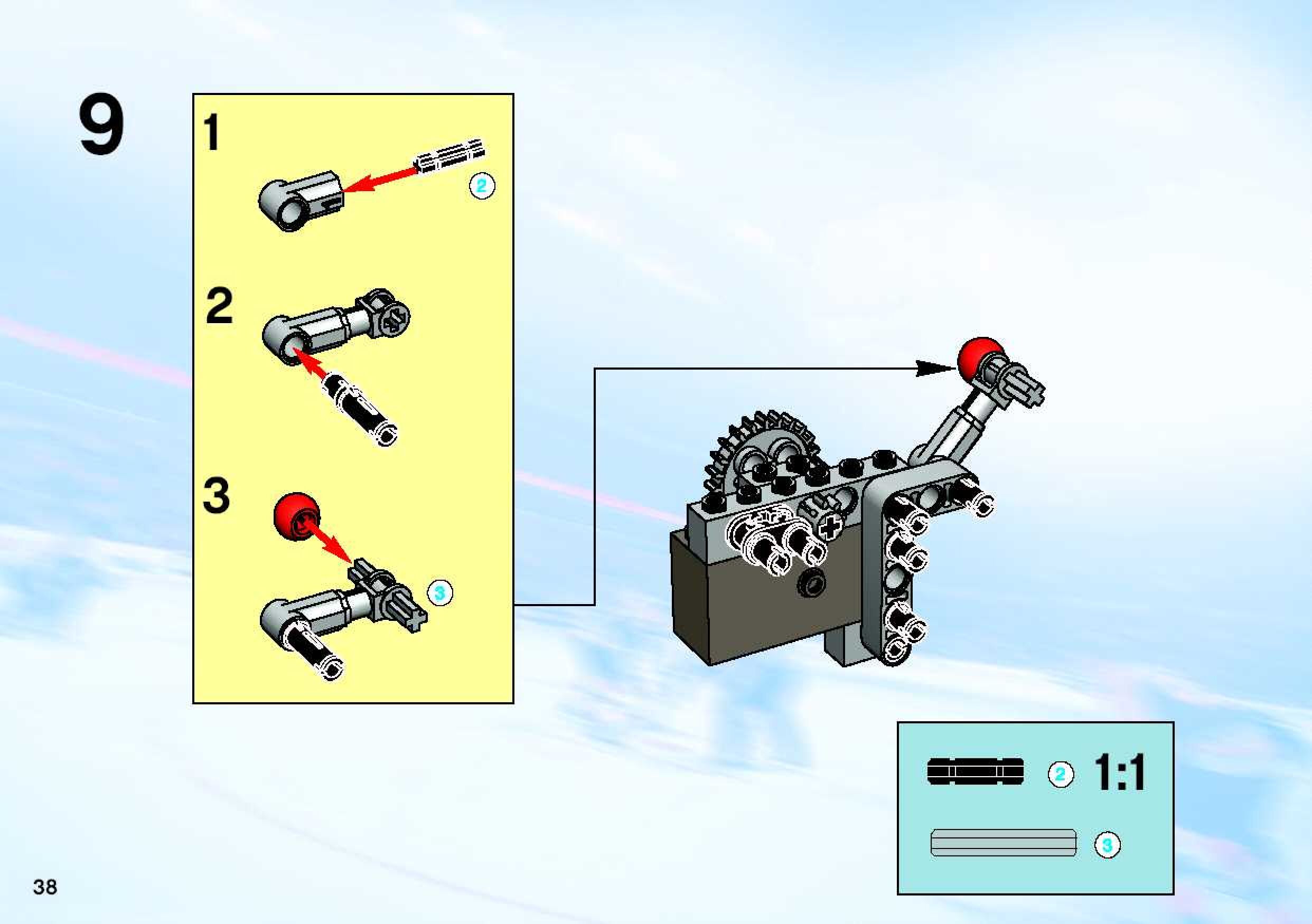 9

1

2

2

3

3

2

1:1

3

38