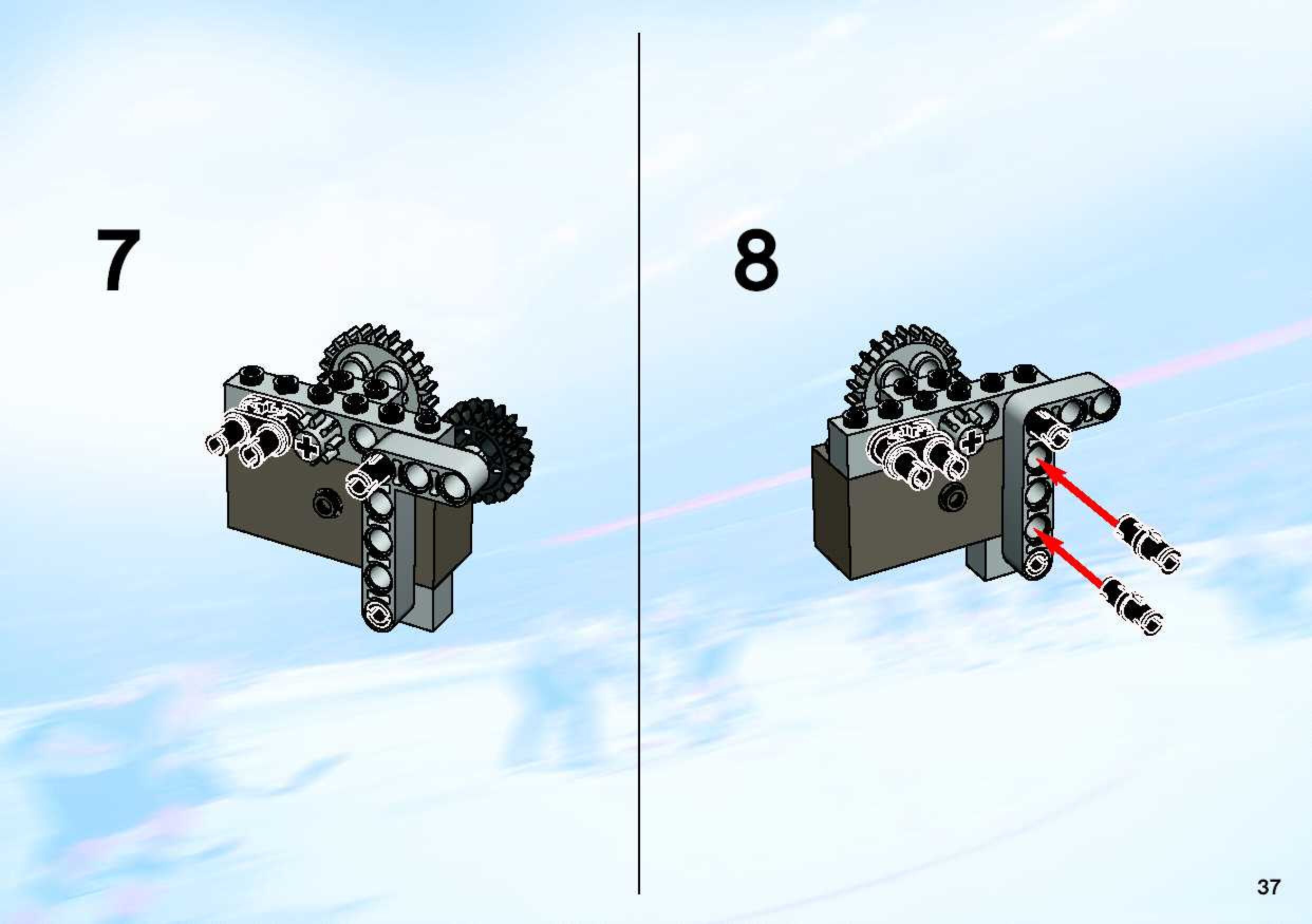 7

8

37