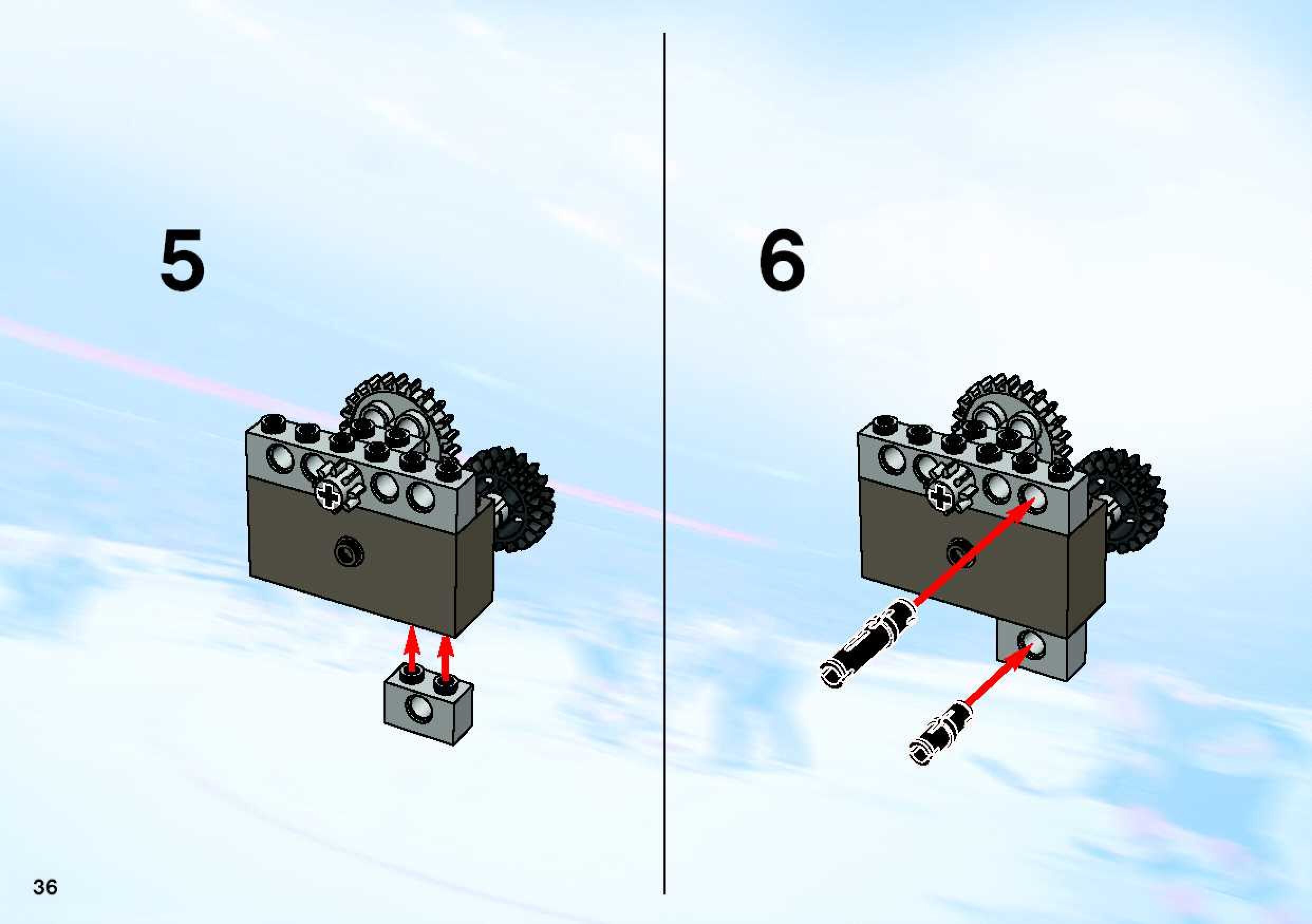 5

6

36