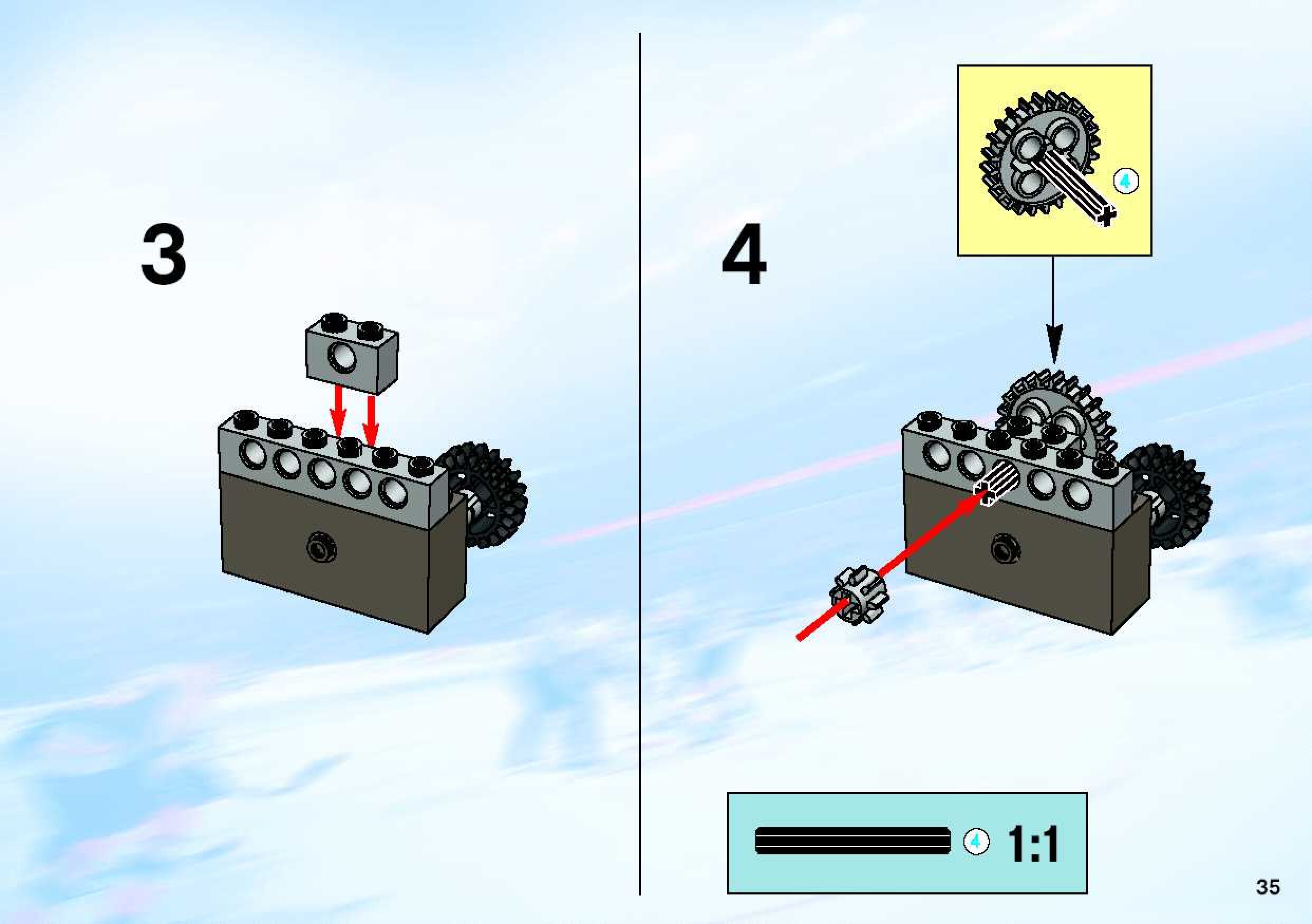 3

4

4

4 1:1

35