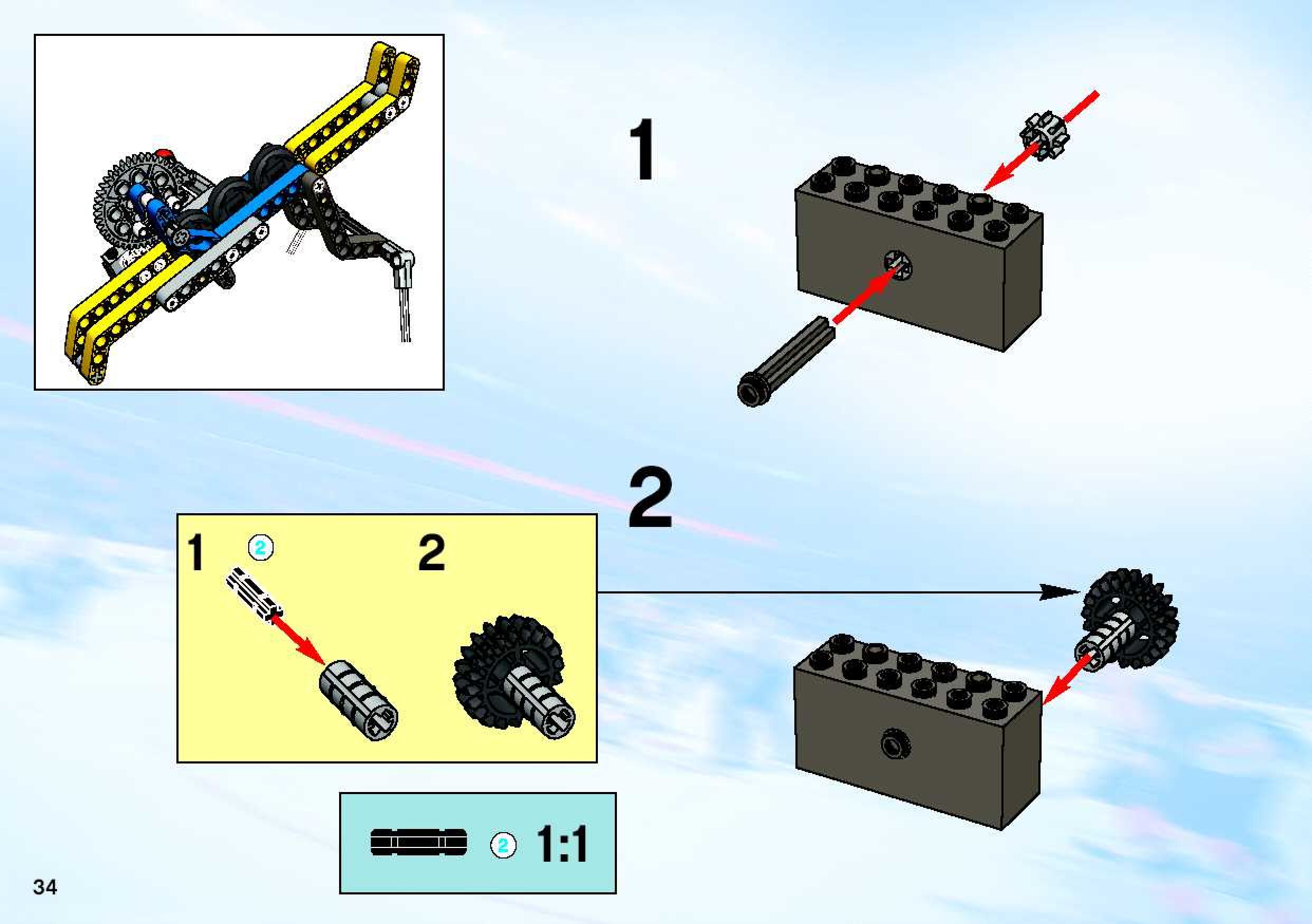 1

2

1 2

2

2 1:1

34