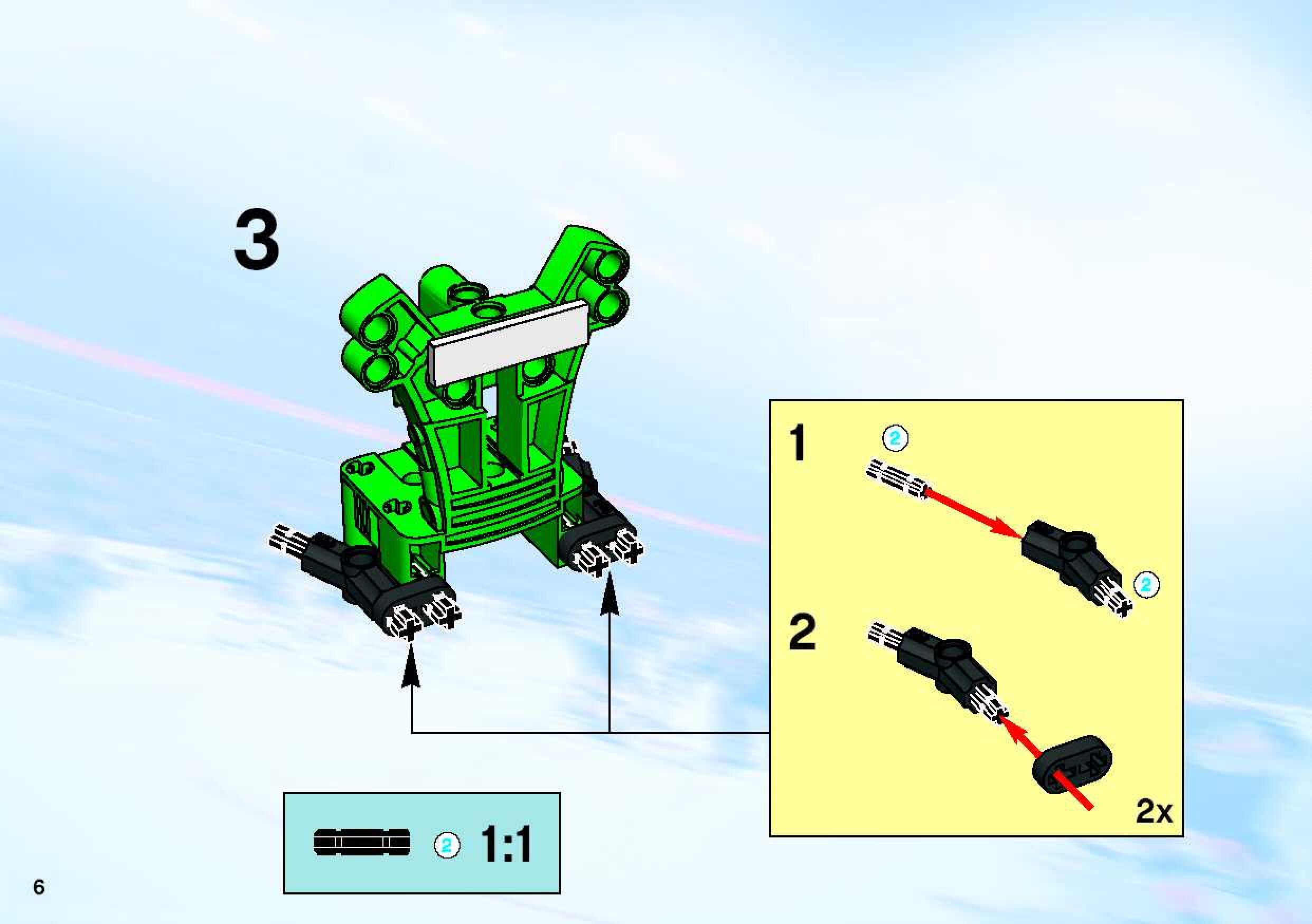 3

1 2 2

2

2x

2 1:1

6