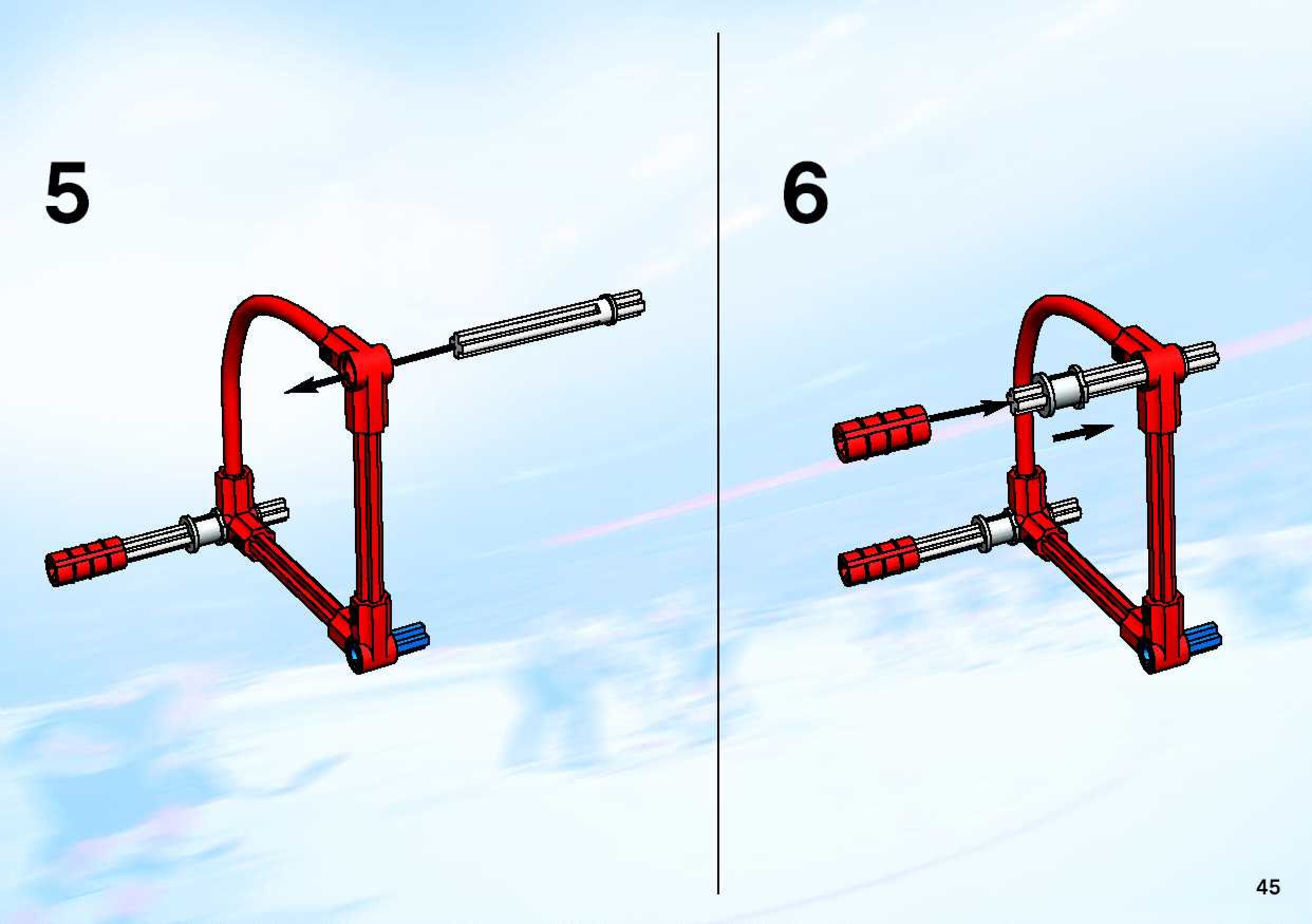 5

6

45