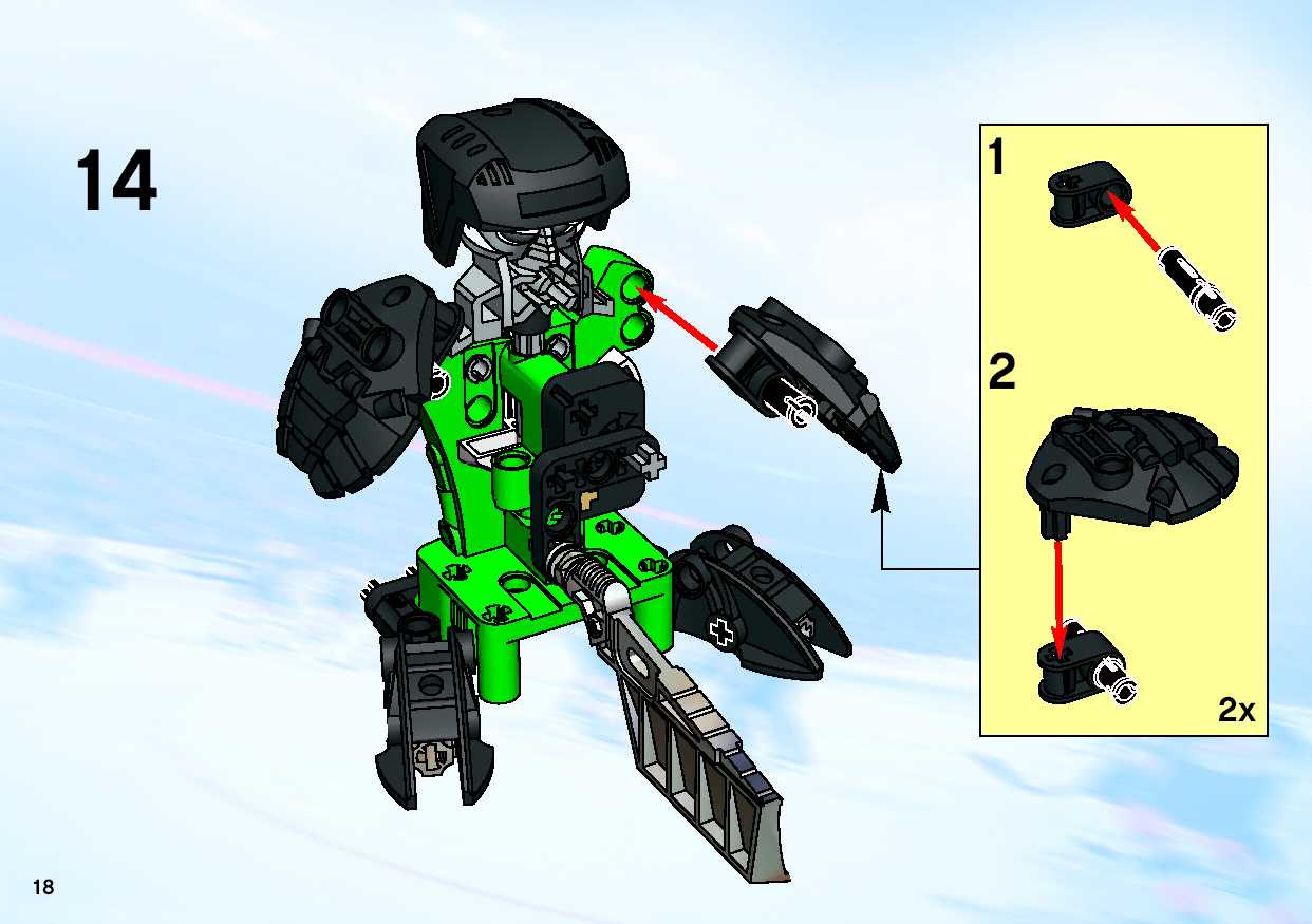 14

1

2

2x

18