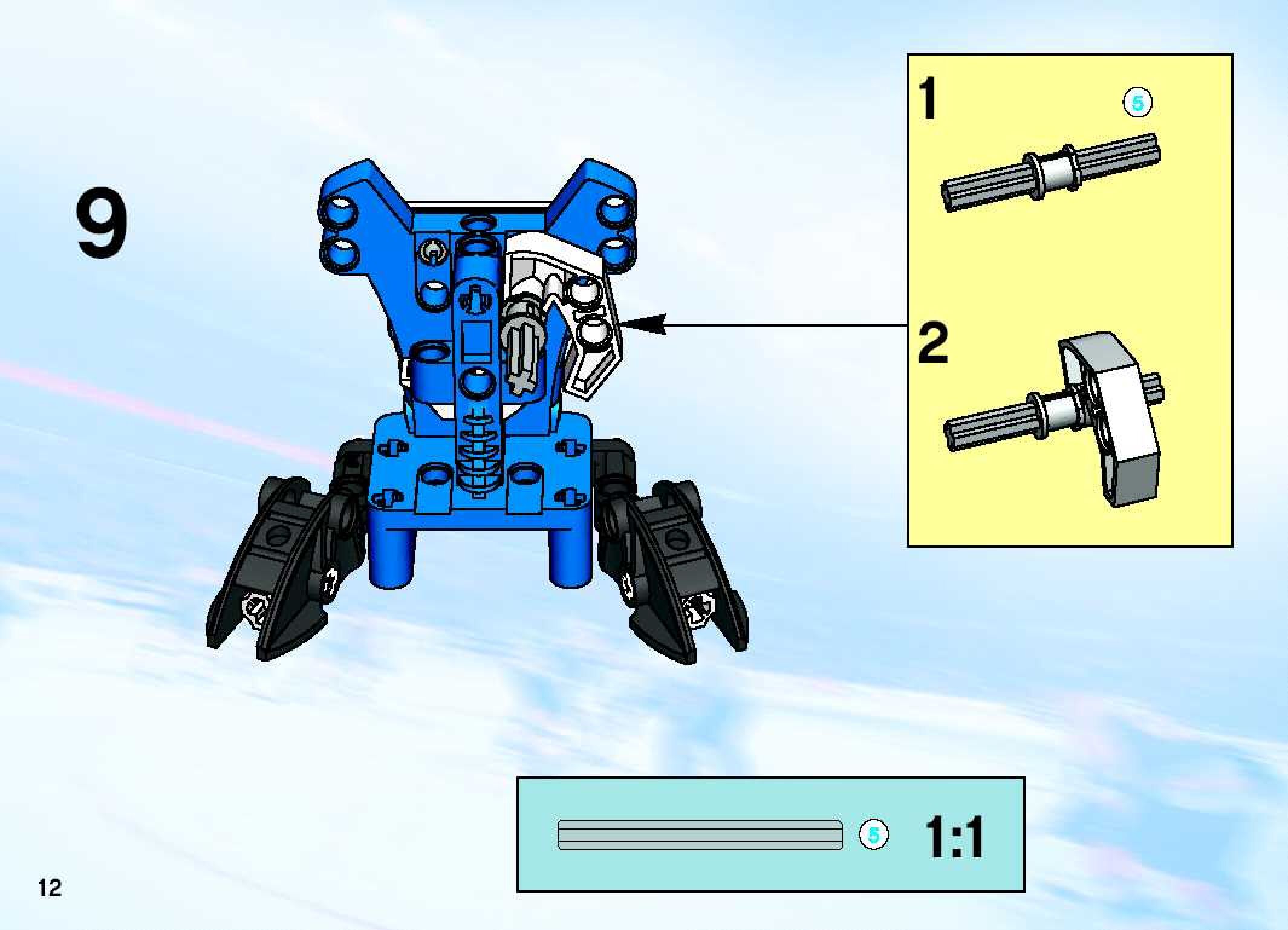 9

1

5

2

5

1:1

12