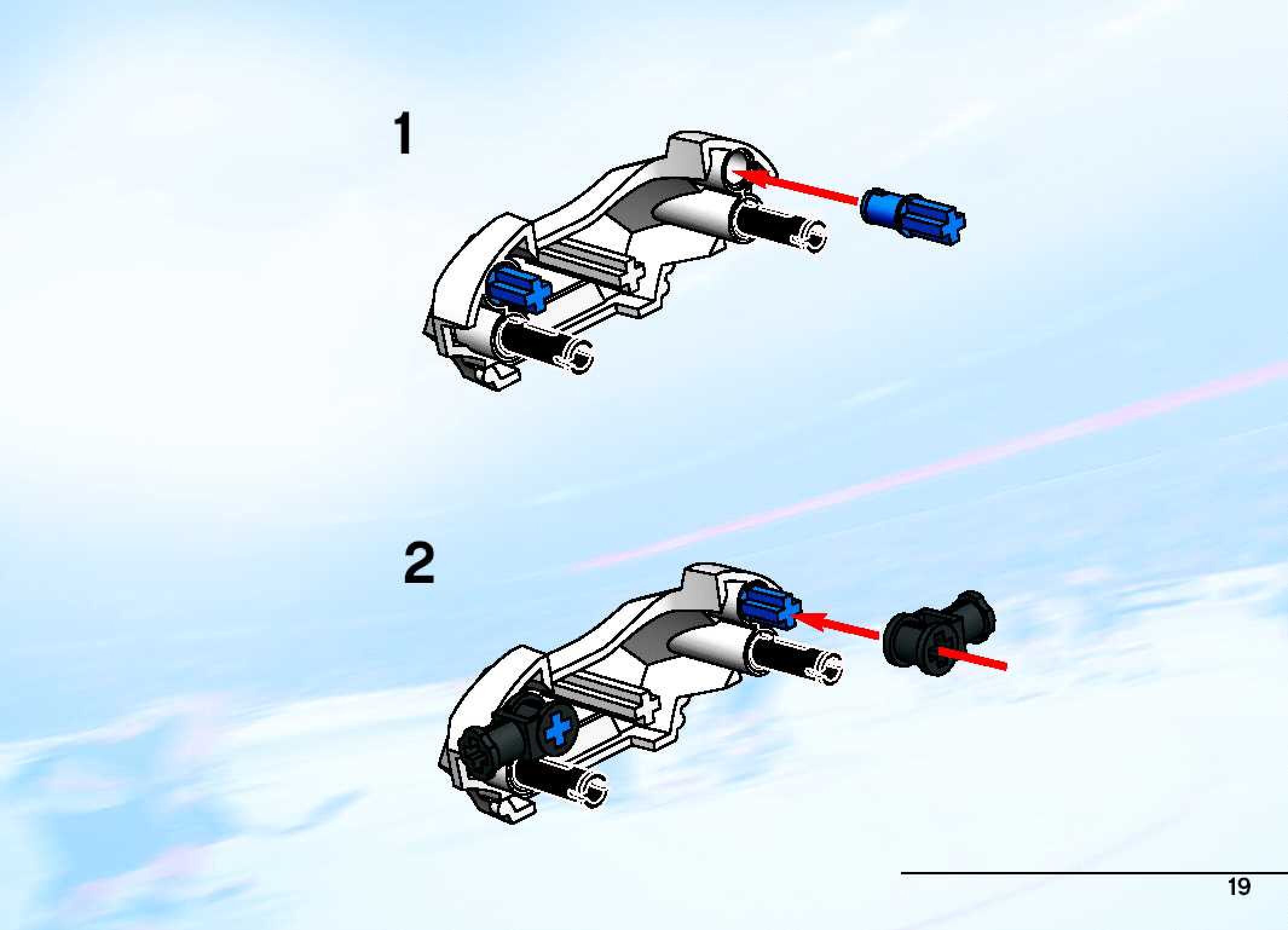 1

2

19