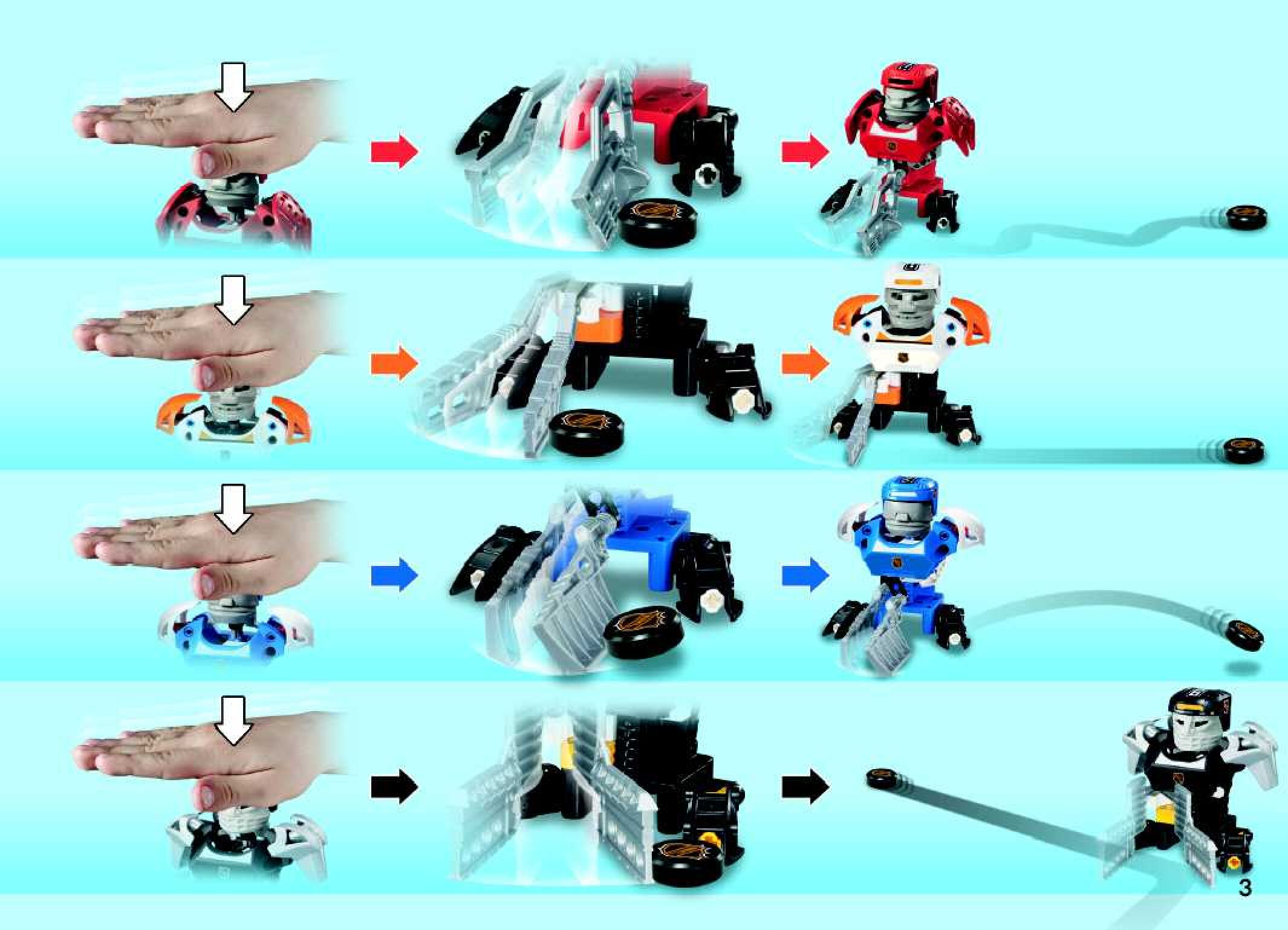 3