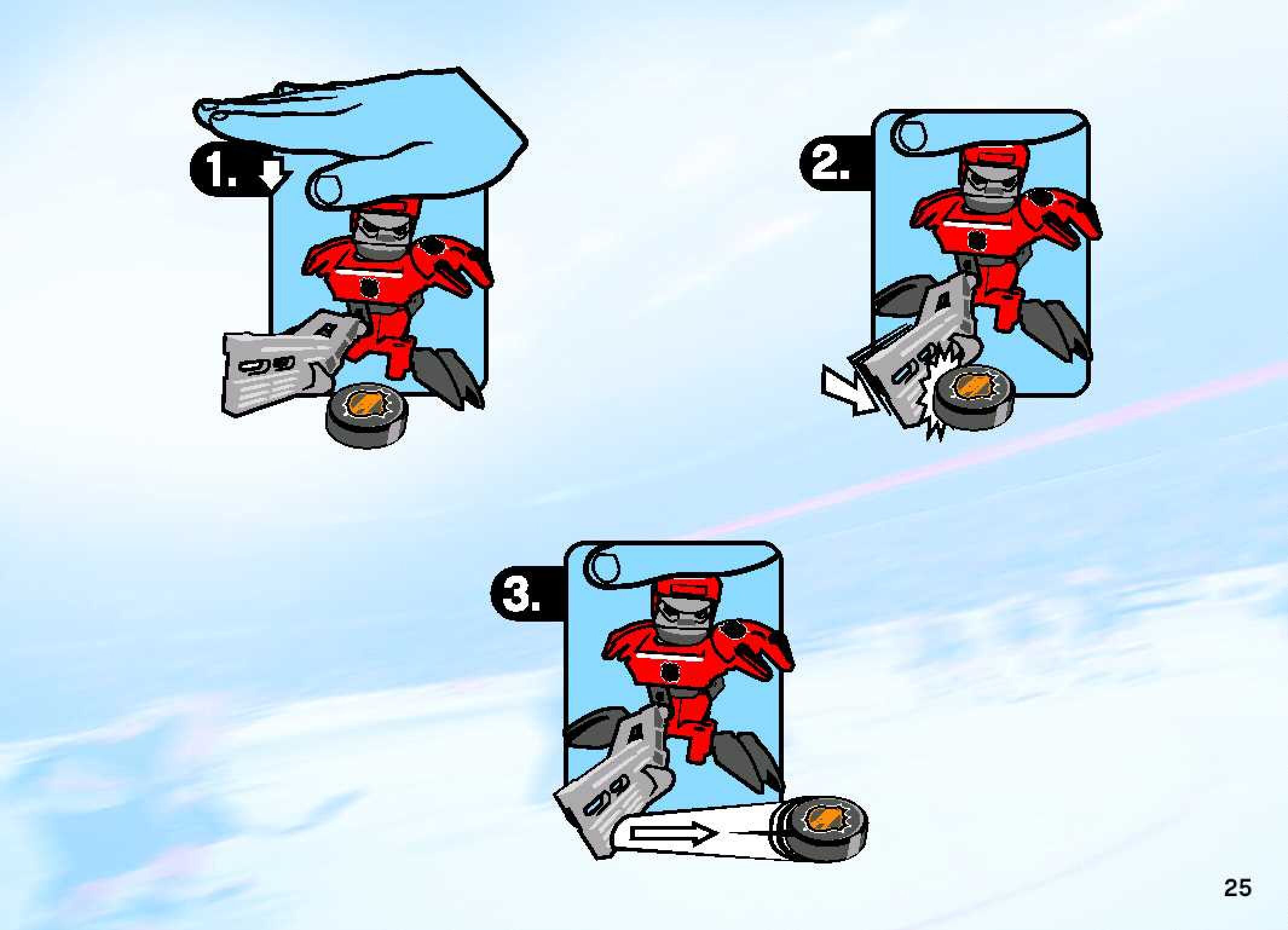 1.

2.

3.

25